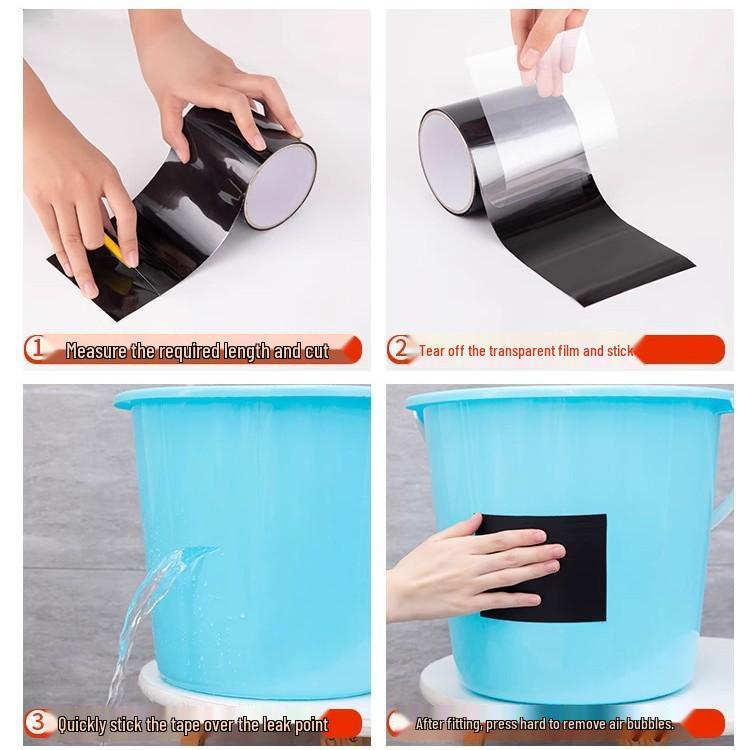 1 Measure the required length and cut

2 Tear off the transparent film and stick

3 Quickly stick the tape over the leak point

After fitting, press hard to remove air bubbles.