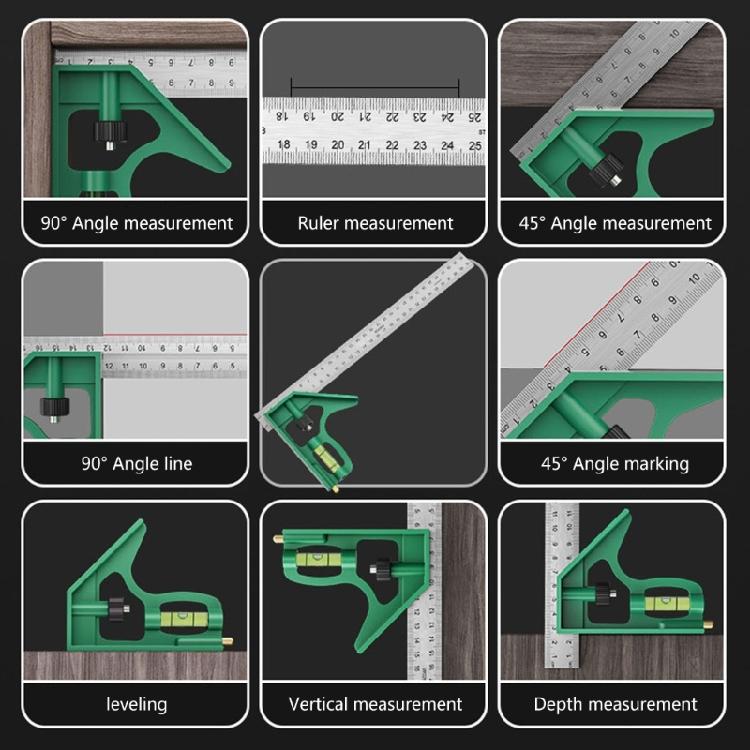 90° Angle measurement

18 19 20 21 22 23 24 25
18 19 20 21 22 23 24 25

Ruler measurement

45° Angle measurement

90° Angle line

45° Angle marking

leveling

Vertical measurement

Depth measurement