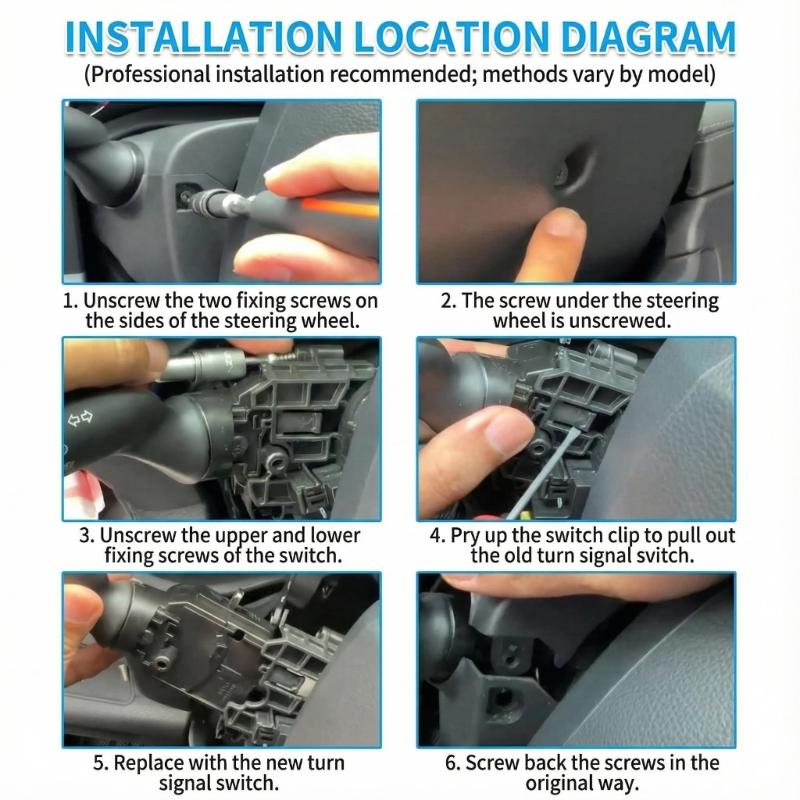 INSTALLATION LOCATION DIAGRAM
(Professional installation recommended; methods vary by model)

1. Unscrew the two fixing screws on the sides of the steering wheel.

2. The screw under the steering wheel is unscrewed.

3. Unscrew the upper and lower fixing screws of the switch.

4. Pry up the switch clip to pull out the old turn signal svitch.

5. Replace with the new turn signal switch.

6. Screw back the screws in the original way.