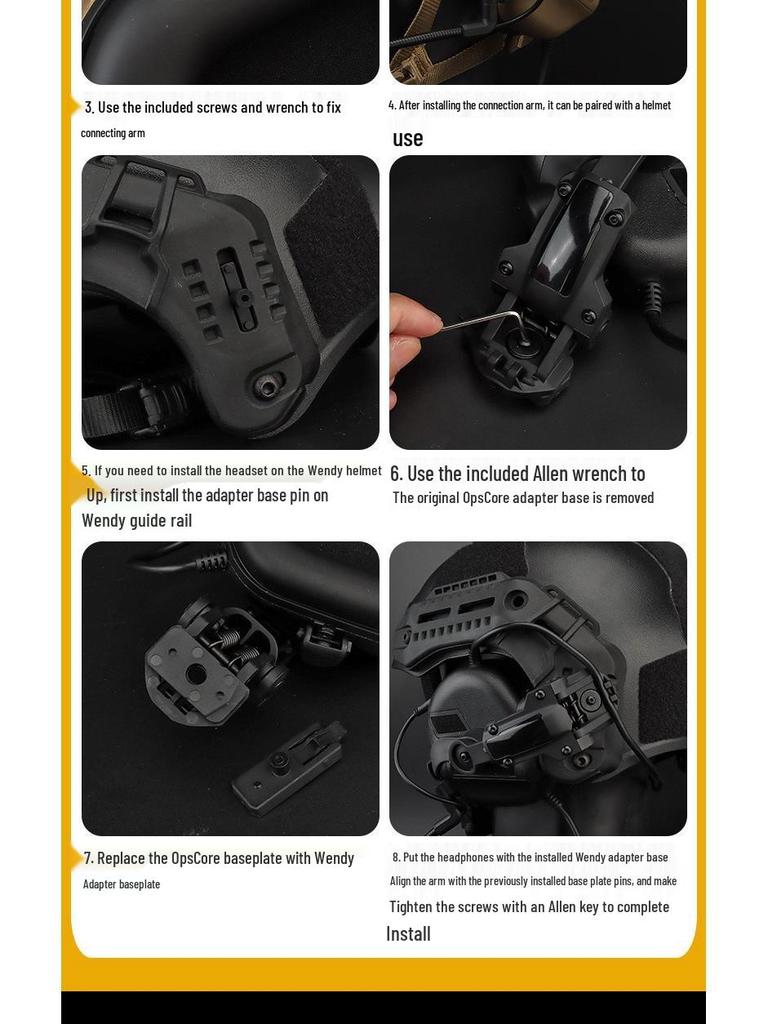 3. Use the included screws and wrench to fix connecting arm

4. After installing the connection arm, it can be paired with a helmet use

5. If you need to install the headset on the Wendy helmet Up, first install the adapter base pin on Wendy guide rail

6. Use the included Allen wrench to The original OpsCore adapter base is removed

7. Replace the OpsCore baseplate with Wendy Adapter baseplate

8. Put the headphones with the installed Wendy adapter base Align the arm with the previously installed base plate pins, and make Tighten the screws with an Allen key to complete Install