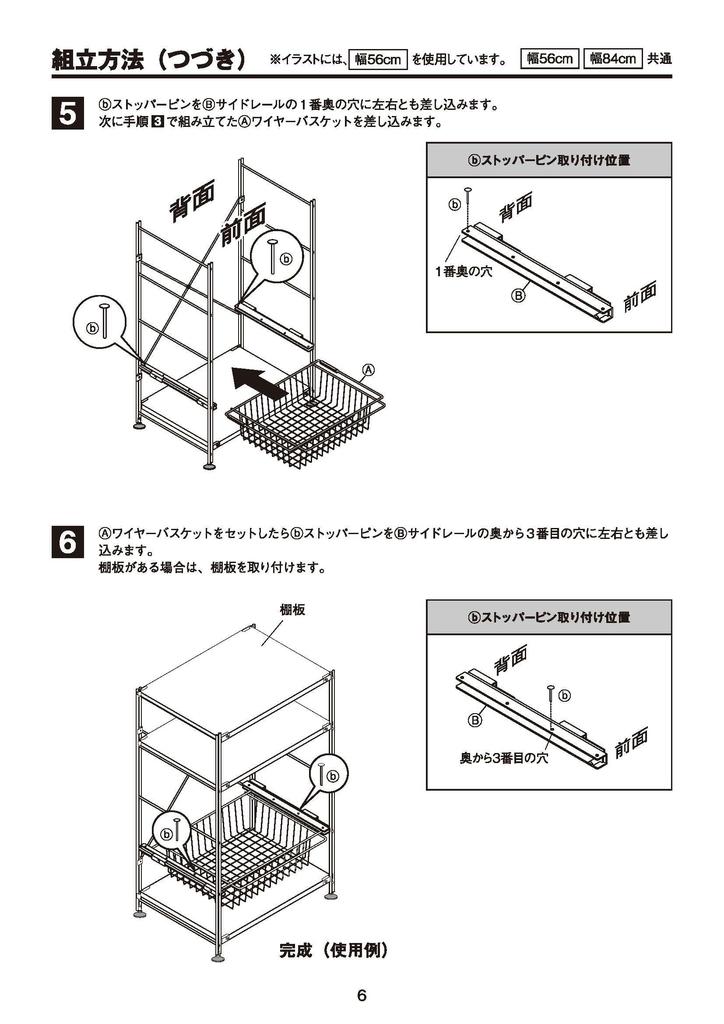 組立方法（つづき） ※イラストには、幅56cm を使用しています。 幅56cm 幅84cm 共通

5
ⓑストッパーピンをⒷサイドレールの１番奥の穴に左右とも差し込みます。
次に手順 3 で組み立てたⒶワイヤーバスケットを差し込みます。

背面
前面
ⓑ
ⓑ
Ⓐ

ⓑストッパーピン取り付け位置
ⓑ
背面
1番奥の穴
Ⓑ
前面

6
ⒶワイヤーバスケットをセットしたらⓑストッパーピンをⒷサイドレールの奥から３番目の穴に左右とも差し込みます。
棚板がある場合は、棚板を取り付けます。

棚板
ⓑ
ⓑ
完成（使用例）

ⓑストッパーピン取り付け位置
背面
ⓑ
Ⓑ
奥から3番目の穴
前面

6