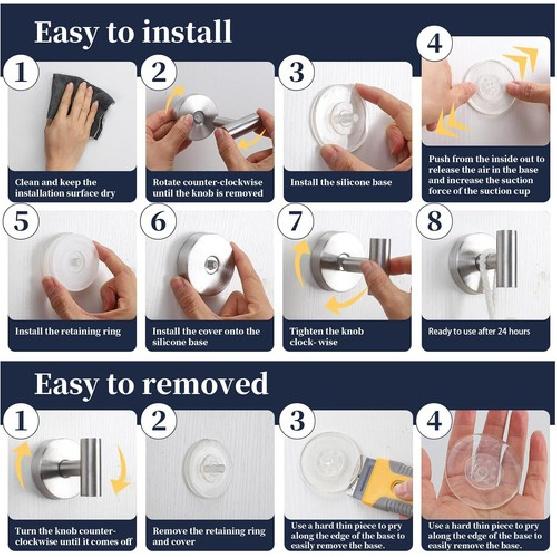 Easy to install

1
Clean and keep the installation surface dry

2
Rotate counter-clockwise until the knob is removed

3
Install the silicone base

4
Push from the inside out to release the air in the base and increase the suction force of the suction cup

5
Install the retaining ring

6
Install the cover onto the silicone base

7
Tighten the knob clock- wise

8
Ready to use after 24 hours

Easy to removed

1
Turn the knob counter-clockwise until it comes off

2
Remove the retaining ring and cover

3
Use a hard thin piece to pry along the edge of the base to easily remove the base.

4
Use a hard thin piece to pry along the edge of the base to easily remove the base.