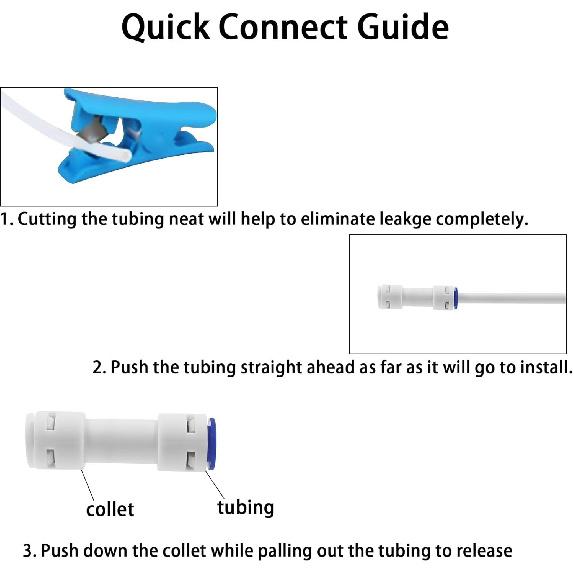 Quick Connect Guide

1. Cutting the tubing neat will help to eliminate leakge completely.

2. Push the tubing straight ahead as far as it will go to install.

collet

tubing

3. Push down the collet while palling out the tubing to release