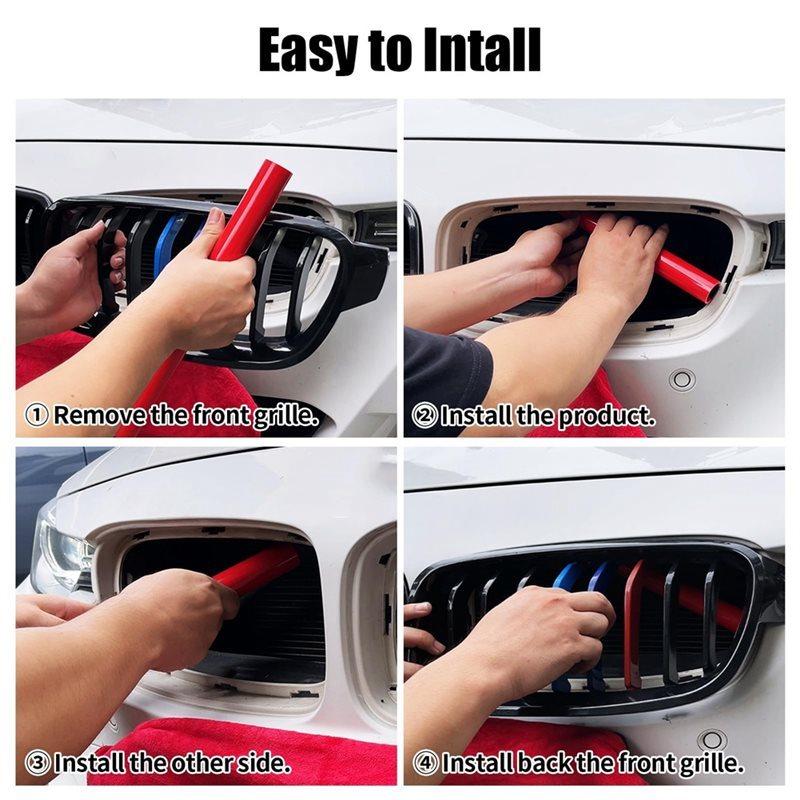 Easy to Intall

① Remove the front grille.

② Install the product.

③ Install the other side.

④ Install back the front grille.