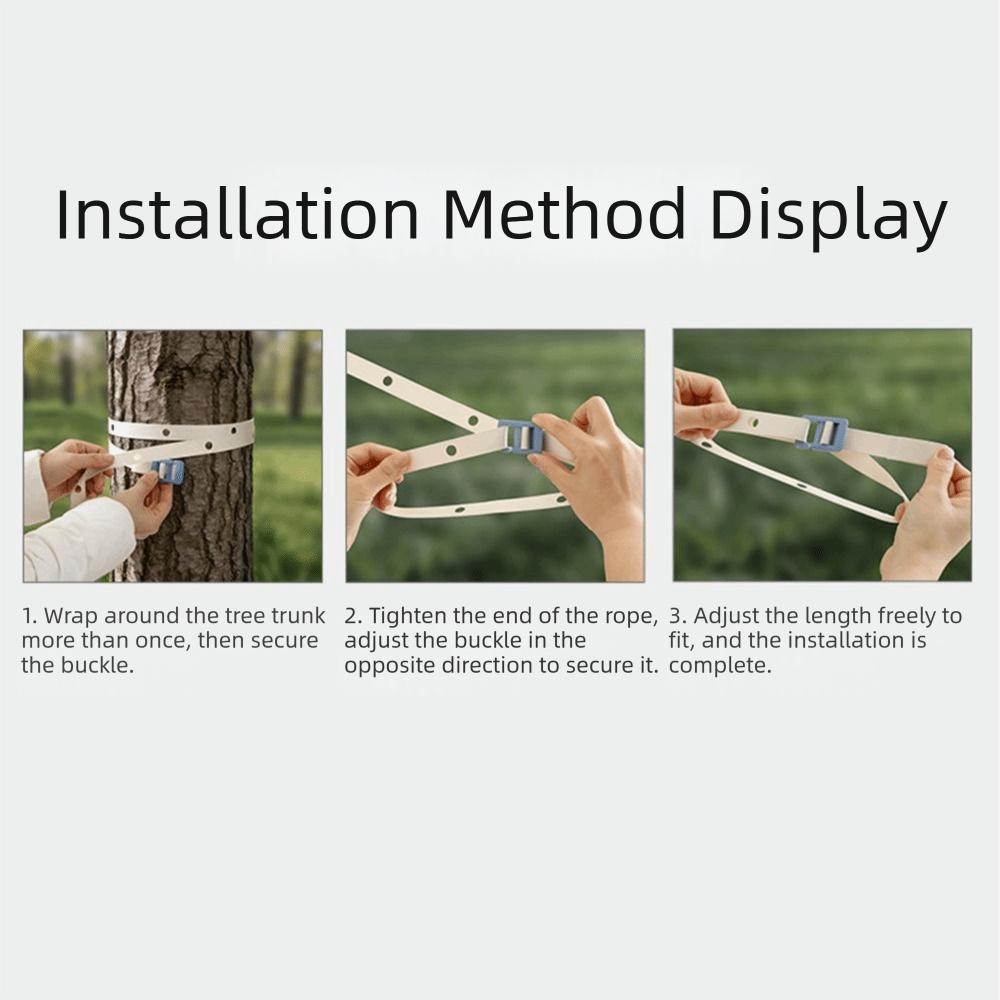 Installation Method Display

1. Wrap around the tree trunk more than once, then secure the buckle.

2. Tighten the end of the rope, adjust the buckle in the opposite direction to secure it.

3. Adjust the length freely to fit, and the installation is complete.