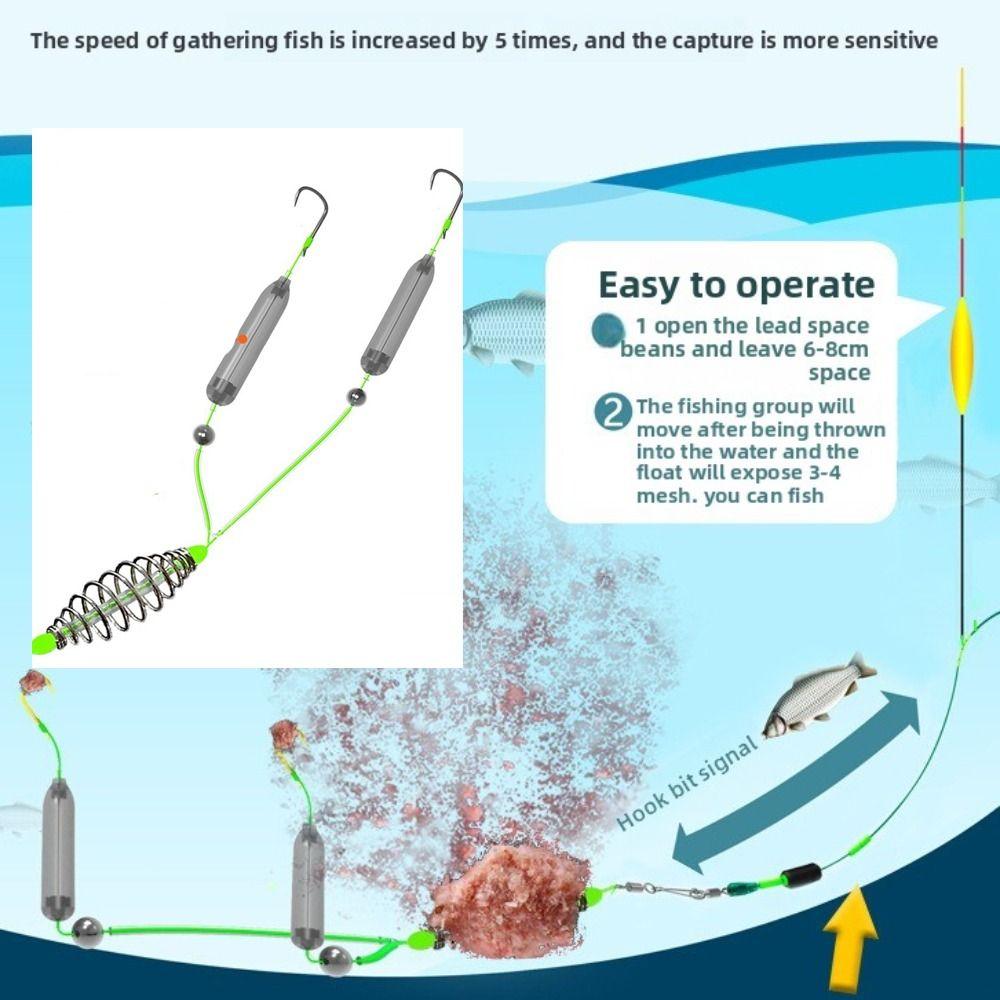 The speed of gathering fish is increased by 5 times, and the capture is more sensitive

Easy to operate

1 open the lead space beans and leave 6-8cm space

2 The fishing group will move after being thrown into the water and the float will expose 3-4 mesh. you can fish

Hook bit signal