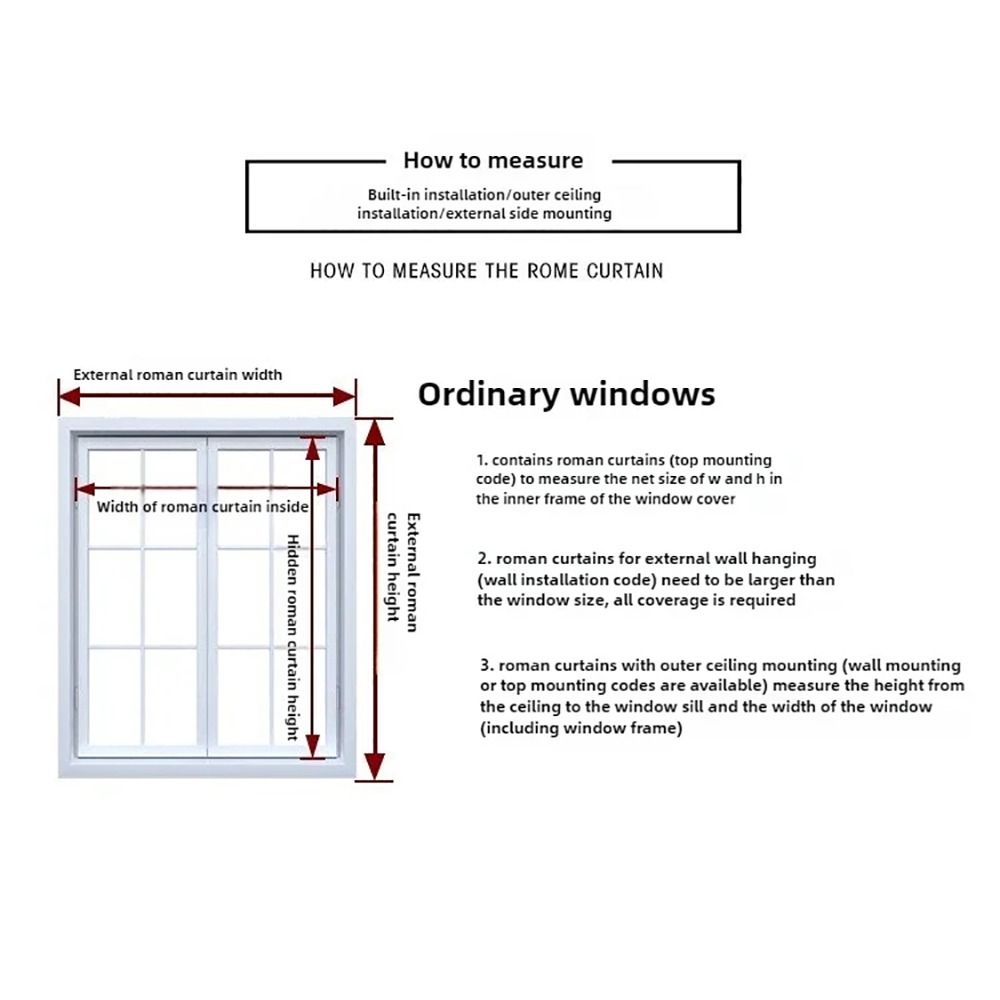 How to measure

Built-in installation/outer ceiling installation/external side mounting

HOW TO MEASURE THE ROME CURTAIN

External roman curtain width

Width of roman curtain inside

Hidden roman curtain height

External roman curtain height

Ordinary windows

1. contains roman curtains (top mounting code) to measure the net size of w and h in the inner frame of the window cover

2. roman curtains for external wall hanging (wall installation code) need to be larger than the window size, all coverage is required

3. roman curtains with outer ceiling mounting (wall mounting or top mounting codes are available) measure the height from the ceiling to the window sill and the width of the window (including window frame)