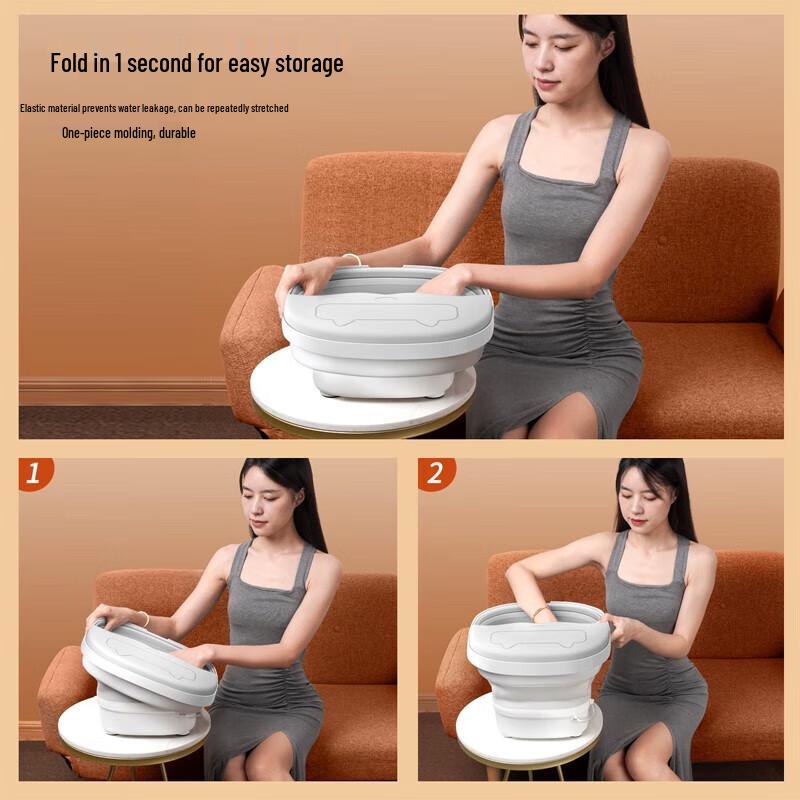 Fold in 1 second for easy storage

Elastic material prevents water leakage, can be repeatedly stretched

One-piece molding, durable

1

2