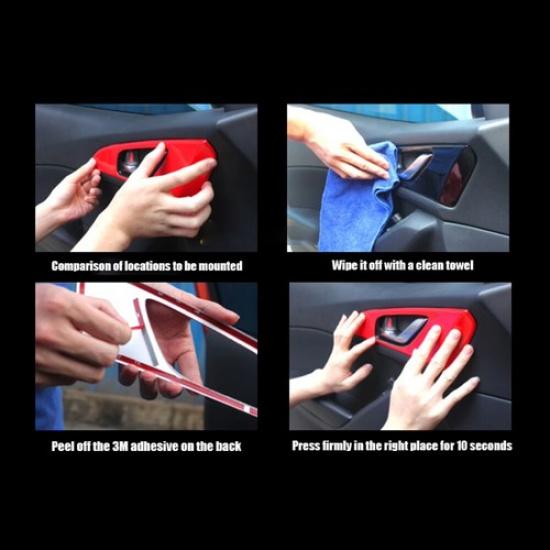 Comparison of locations to be mounted

Wipe it off with a clean towel

Peel off the 3M adhesive on the back

Press firmly in the right place for 10 seconds