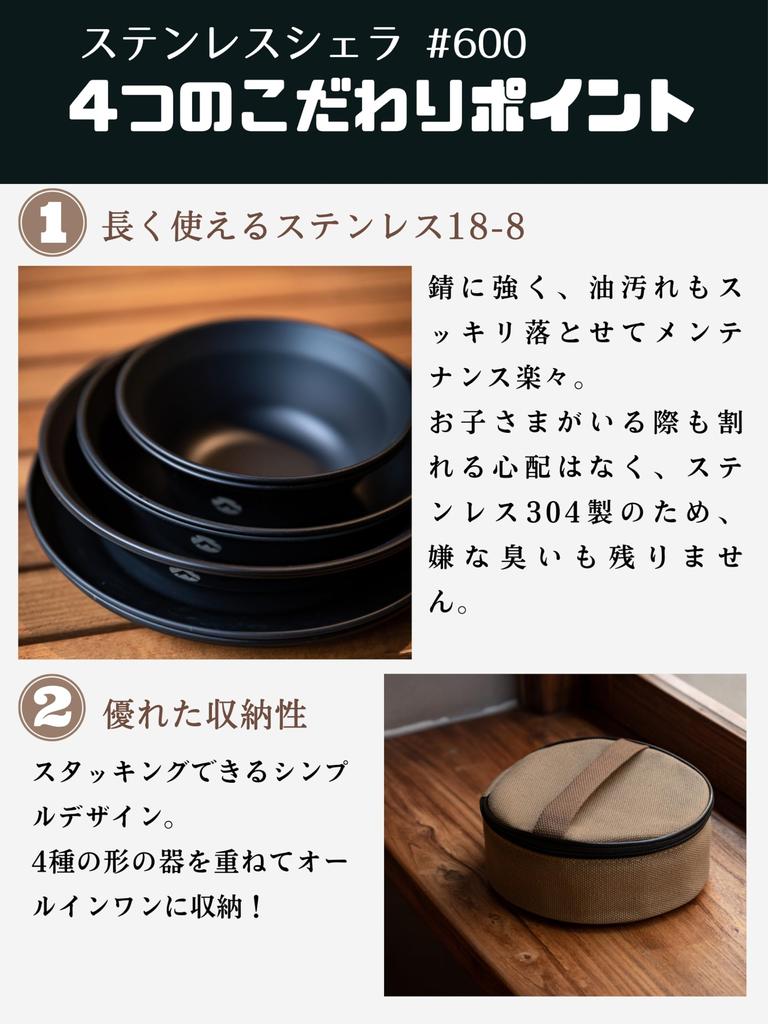 ステンレスシェラ #600
4つのこだわりポイント

1 長く使えるステンレス18-8

錆に強く、油汚れもスッキリ落とせてメンテナンス楽々。
お子さまがいる際も割れる心配はなく、ステンレス304製のため、嫌な臭いも残りません。

2 優れた収納性

スタッキングできるシンプルデザイン。
4種の形の器を重ねてオールインワンに収納！