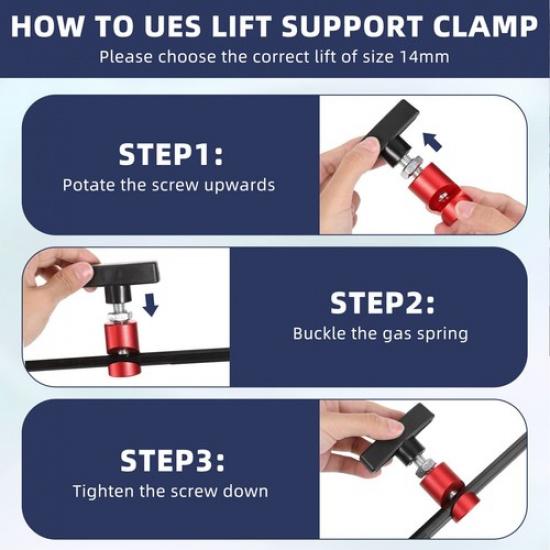 HOW TO UES LIFT SUPPORT CLAMP

Please choose the correct lift of size 14mm

STEP1:

Potate the screw upwards

STEP2:

Buckle the gas spring

STEP3:

Tighten the screw down