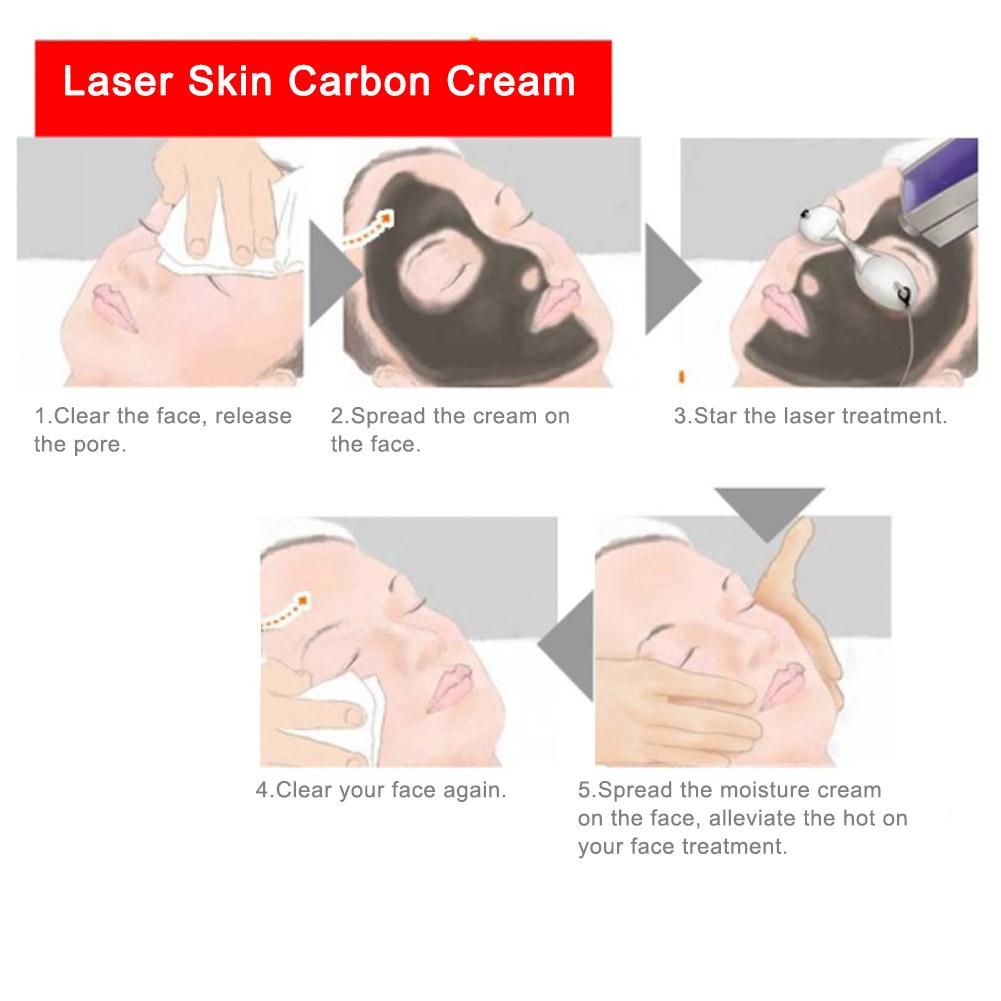 Laser Skin Carbon Cream

1.Clear the face, release the pore.

2.Spread the cream on the face.

3.Star the laser treatment.

4.Clear your face again.

5.Spread the moisture cream on the face, alleviate the hot on your face treatment.