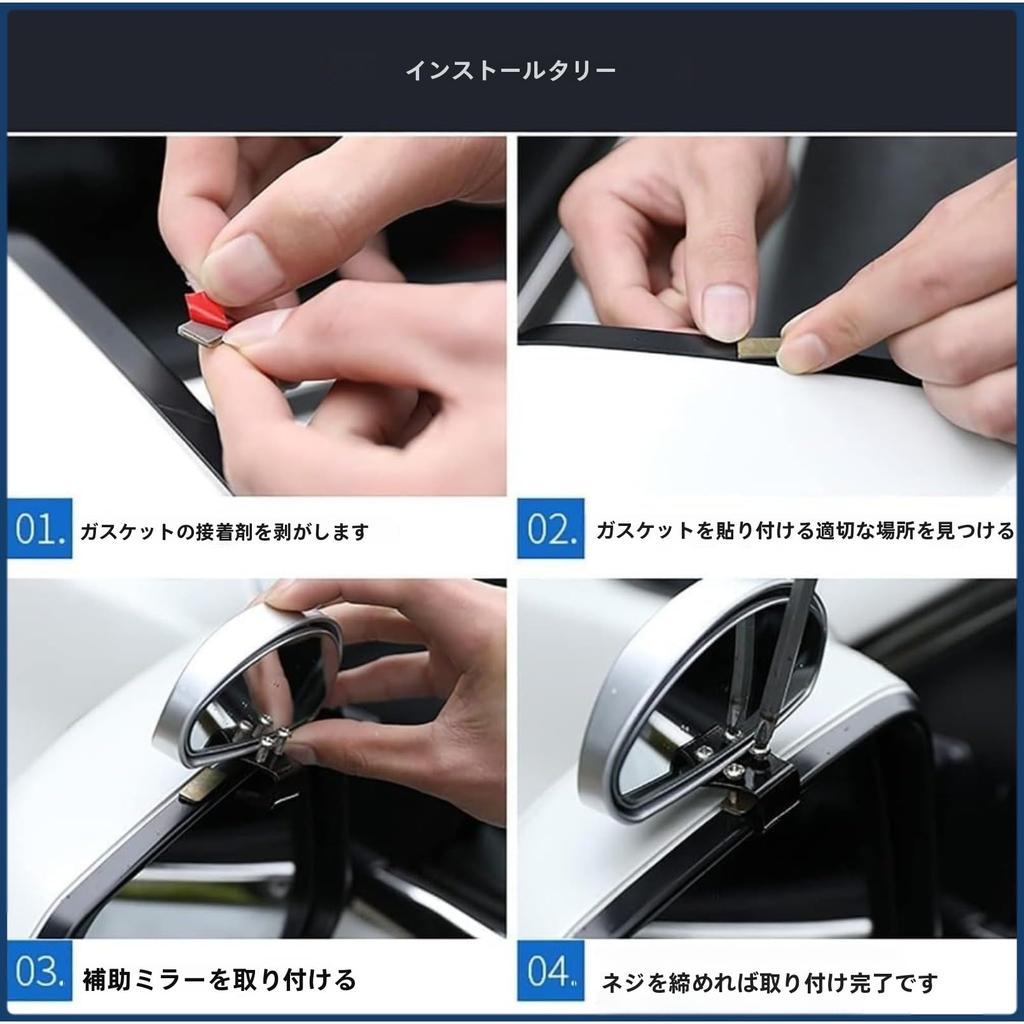 インストールタリー

01. ガスケットの接着剤を剥がします

02. ガスケットを貼り付ける適切な場所を見つける

03. 補助ミラーを取り付ける

04. ネジを締めれば取り付け完了です