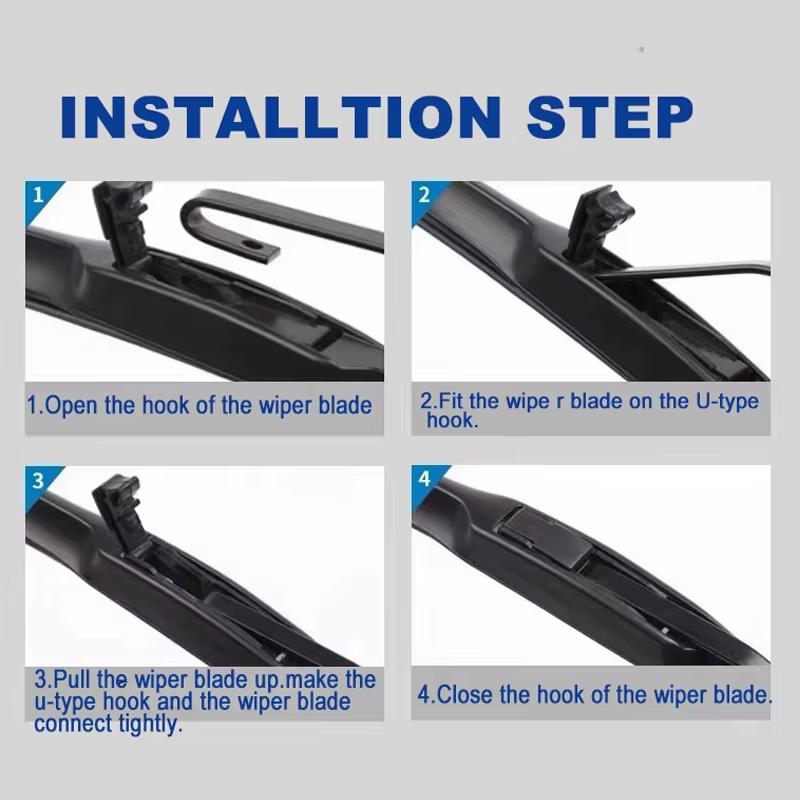 INSTALLTION STEP

1

1.Open the hook of the wiper blade

2

2.Fit the wipe r blade on the U-type hook.

3

3.Pull the wiper blade up.make the u-type hook and the wiper blade connect tightly.

4

4.Close the hook of the wiper blade.