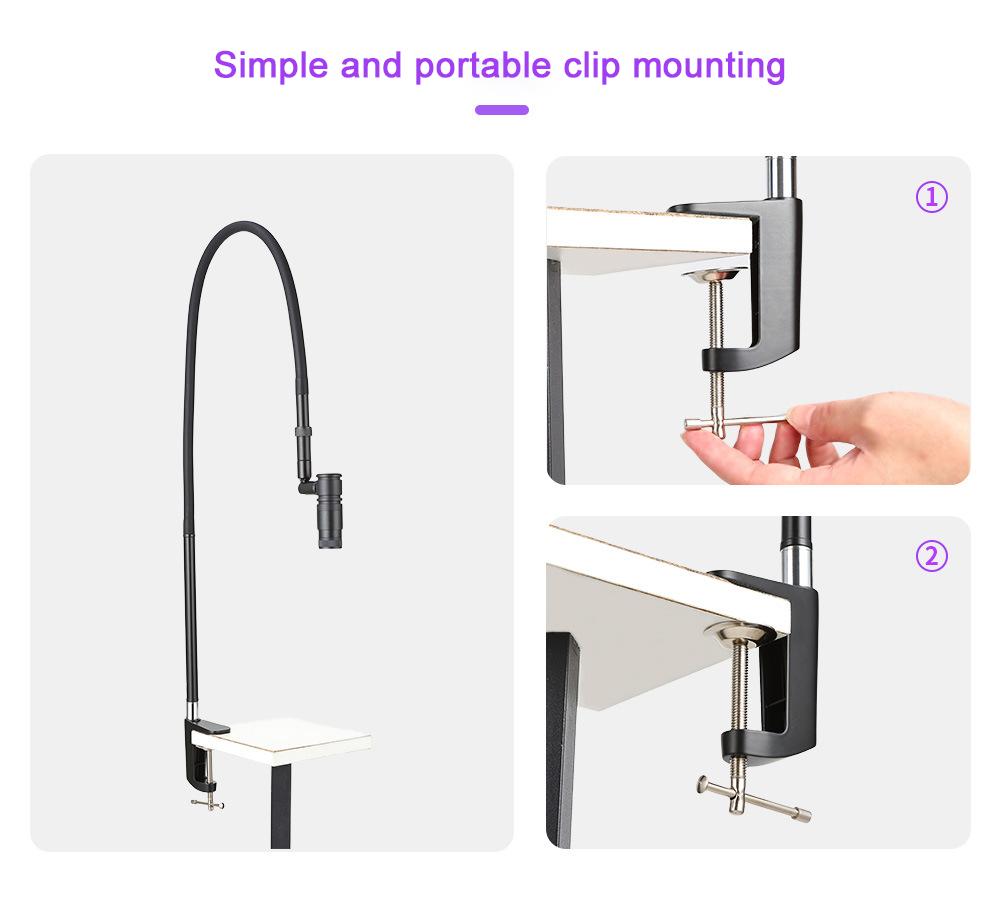 Simple and portable clip mounting

①

②