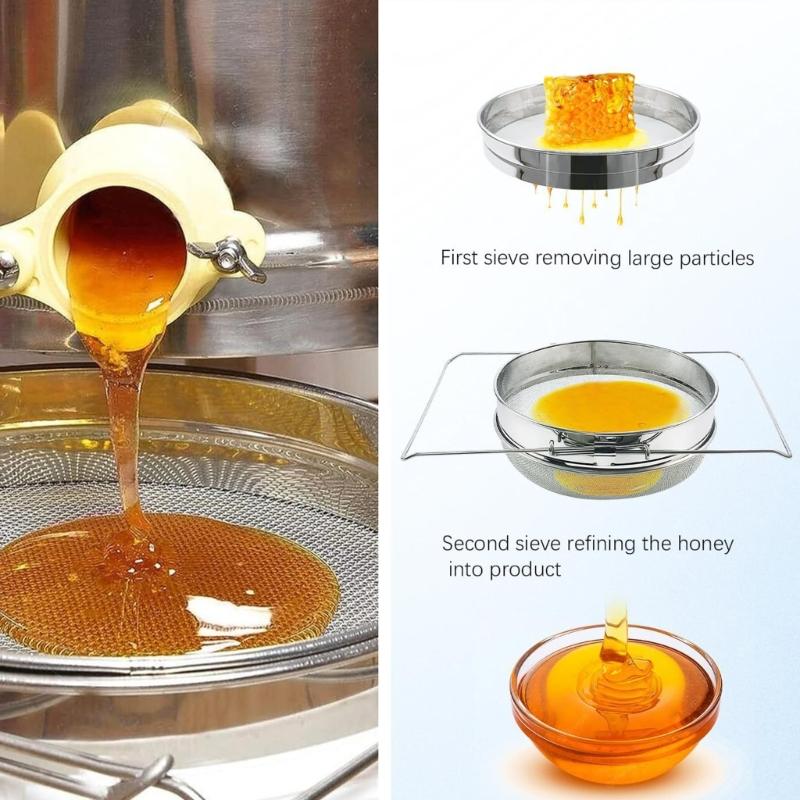 First sieve removing large particles

Second sieve refining the honey into product