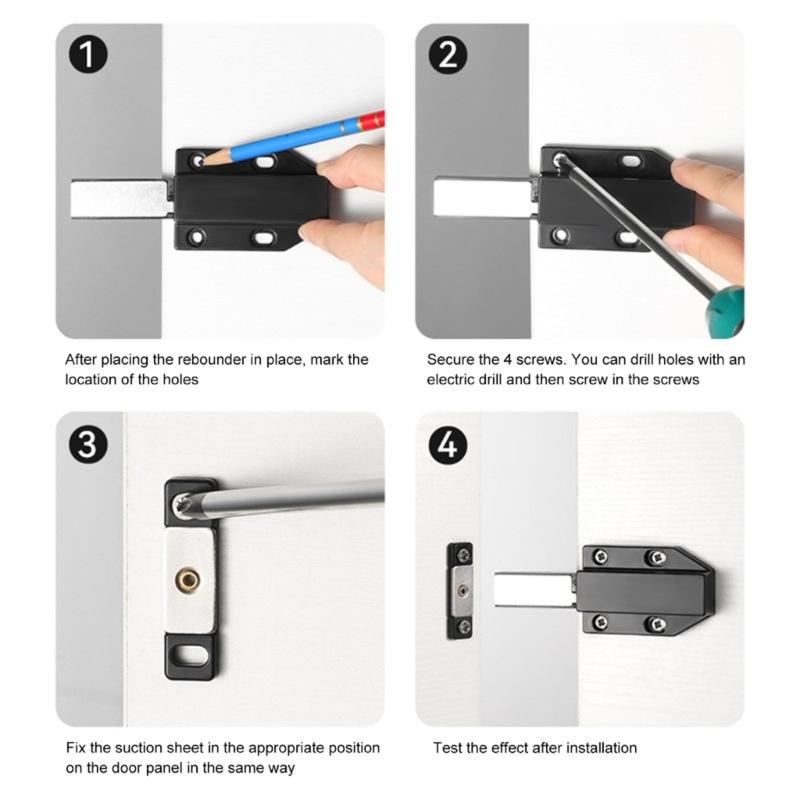 1

After placing the rebounder in place, mark the location of the holes

2

Secure the 4 screws. You can drill holes with an electric drill and then screw in the screws

3

Fix the suction sheet in the appropriate position on the door panel in the same way

4

Test the effect after installation