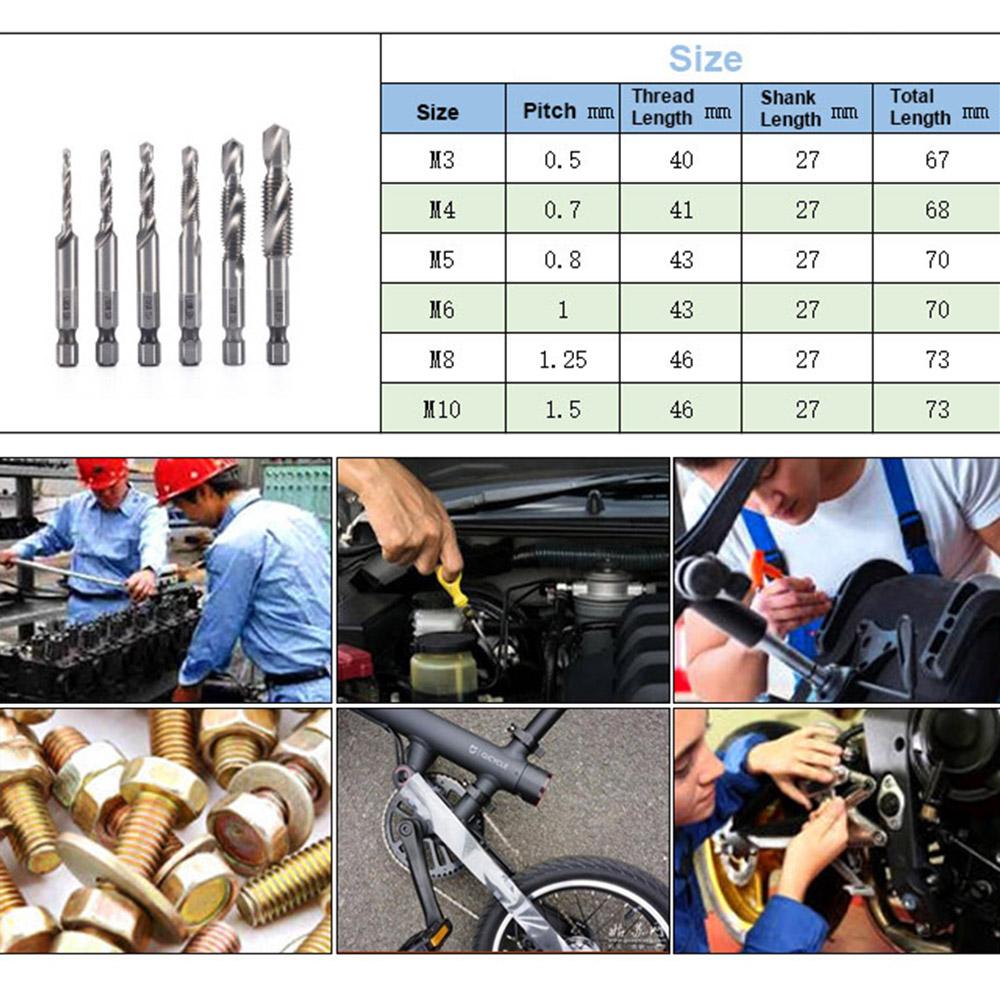 Size

| Size | Pitch mm | Thread Length mm | Shank Length mm | Total Length mm |
|---|---|---|---|---|
| M3 | 0.5 | 40 | 27 | 67 |
| M4 | 0.7 | 41 | 27 | 68 |
| M5 | 0.8 | 43 | 27 | 70 |
| M6 | 1 | 43 | 27 | 70 |
| M8 | 1.25 | 46 | 27 | 73 |
| M10 | 1.5 | 46 | 27 | 73 |