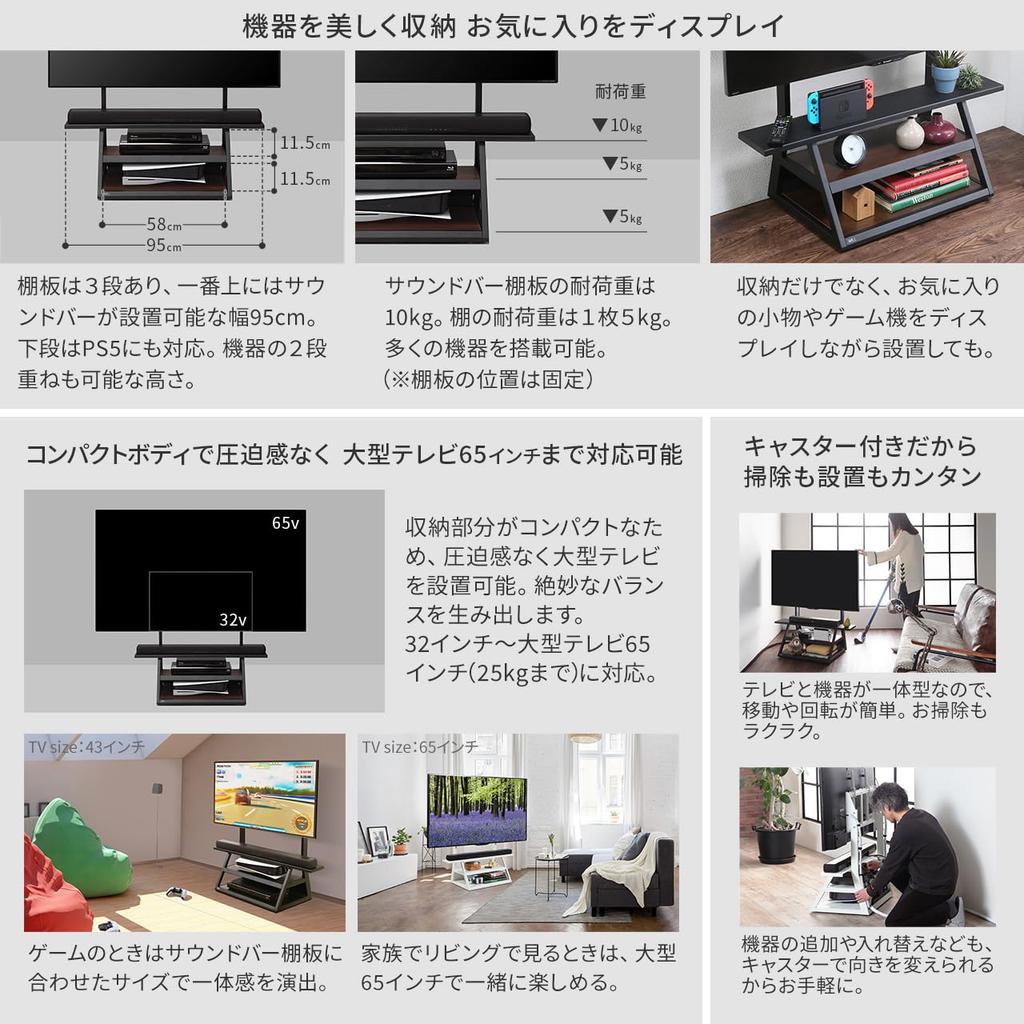 機器を美しく収納 お気に入りをディスプレイ

11.5cm
11.5cm
58cm
95cm

棚板は３段あり、一番上にはサウンドバーが設置可能な幅95cm。下段はPS5にも対応。機器の２段重ねも可能な高さ。

耐荷重
▼10kg
▼5kg
▼5kg

サウンドバー棚板の耐荷重は10kg。棚の耐荷重は１枚５kg。多くの機器を搭載可能。
（※棚板の位置は固定）

収納だけでなく、お気に入りの小物やゲーム機をディスプレイしながら設置しても。

コンパクトボディで圧迫感なく 大型テレビ65インチまで対応可能

65v
32v

収納部分がコンパクトなため、圧迫感なく大型テレビを設置可能。絶妙なバランスを生み出します。
32インチ～大型テレビ65インチ(25kgまで)に対応。

TV size：43インチ

ゲームのときはサウンドバー棚板に合わせたサイズで一体感を演出。

TV size：65インチ

家族でリビングで見るときは、大型65インチで一緒に楽しめる。

キャスター付きだから掃除も設置もカンタン

テレビと機器が一体型なので、移動や回転が簡単。お掃除もラクラク。

機器の追加や入れ替えなども、キャスターで向きを変えられるからお手軽に。