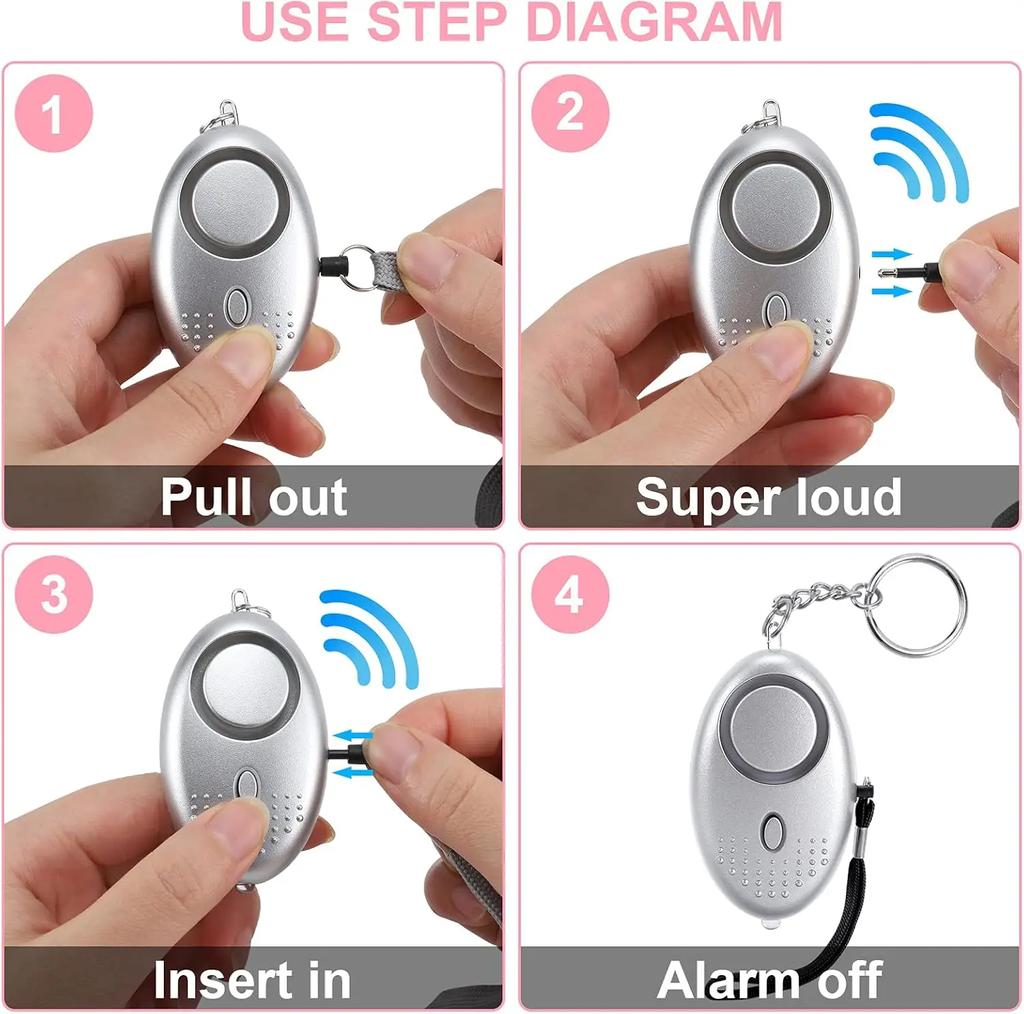 USE STEP DIAGRAM

1
Pull out

2
Super loud

3
Insert in

4
Alarm off