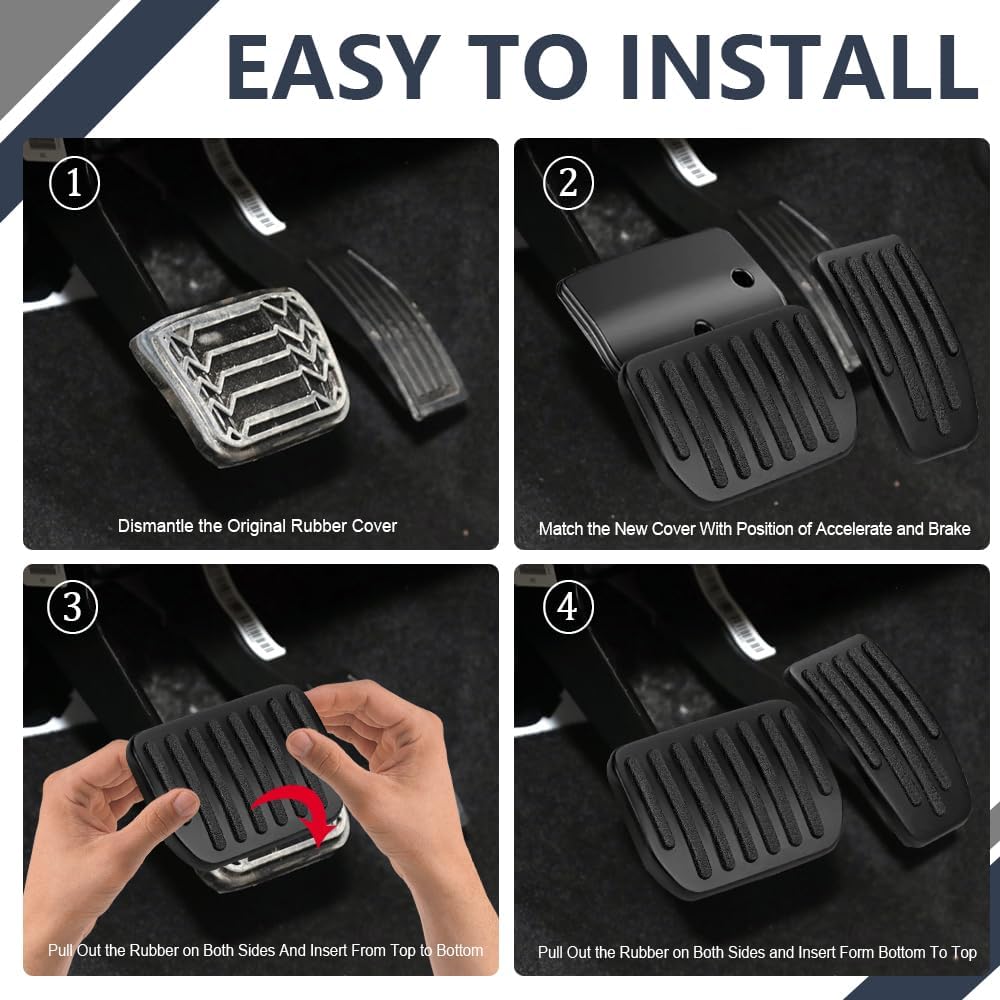 EASY TO INSTALL

①

Dismantle the Original Rubber Cover

②

Match the New Cover With Position of Accelerate and Brake

③

Pull Out the Rubber on Both Sides And Insert From Top to Bottom

④

Pull Out the Rubber on Both Sides and Insert Form Bottom To Top