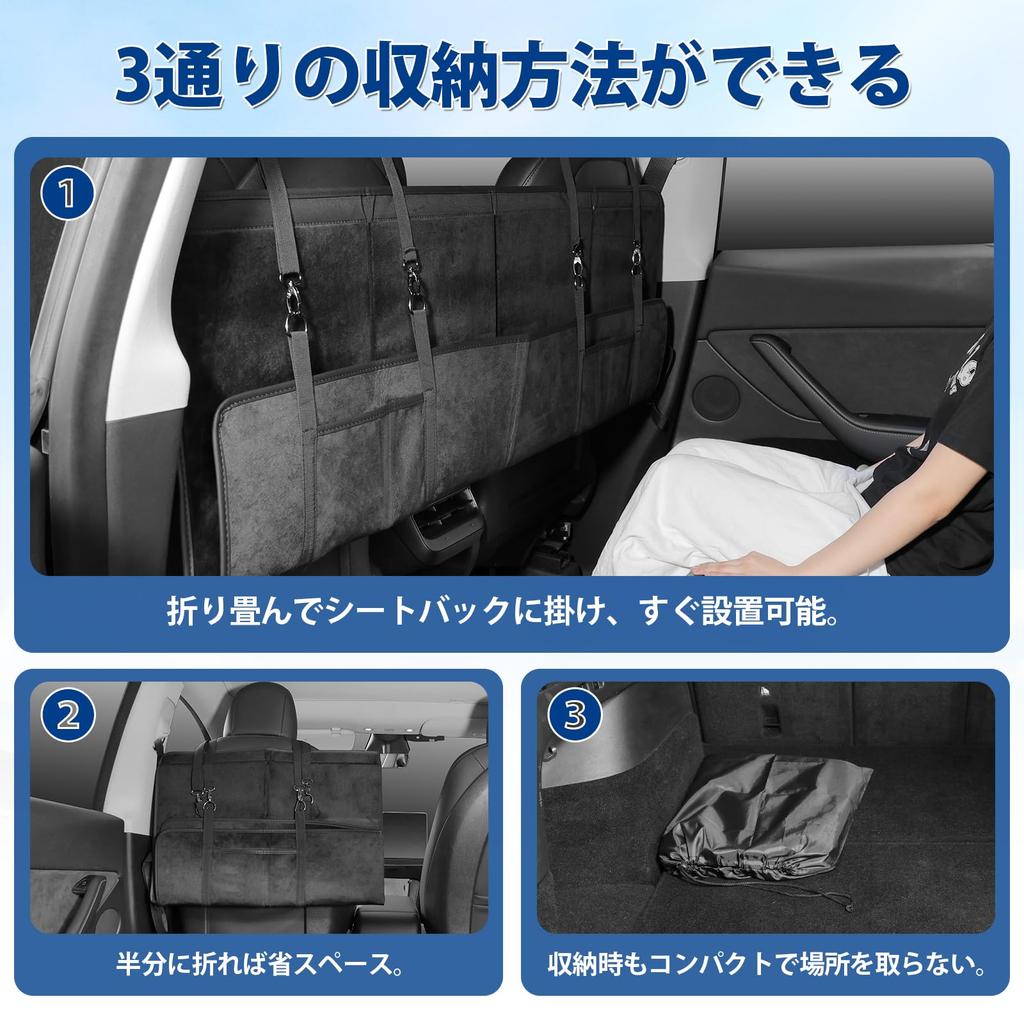 3通りの収納方法ができる

1

折り畳んでシートバックに掛け、すぐ設置可能。

2

半分に折れば省スペース。

3

収納時もコンパクトで場所を取らない。