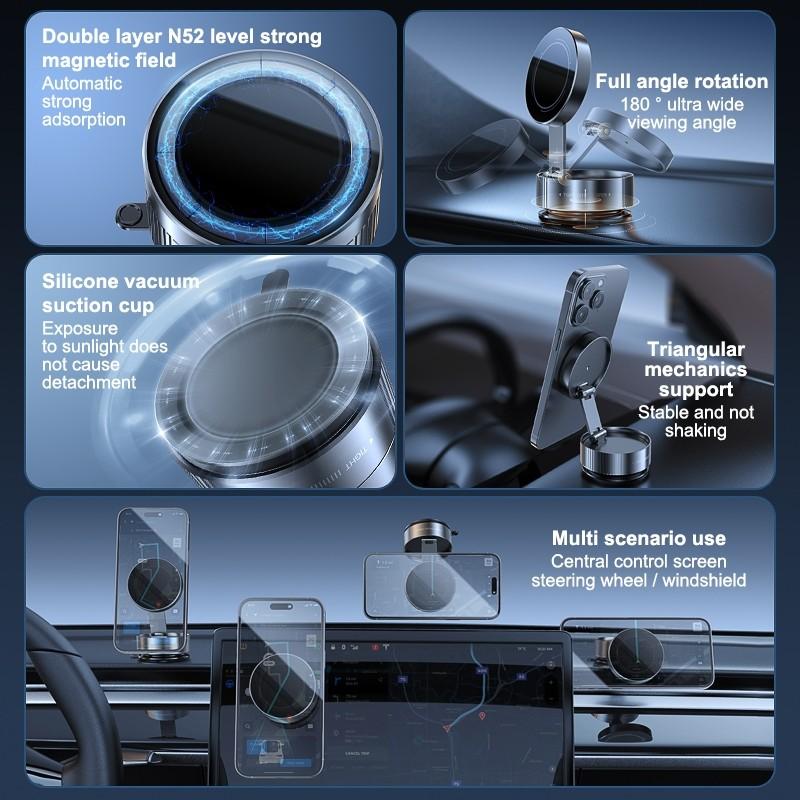 Double layer N52 level strong magnetic field
Automatic strong adsorption

Full angle rotation
180 ° ultra wide viewing angle

Silicone vacuum suction cup
Exposure to sunlight does not cause detachment

Triangular mechanics support
Stable and not shaking

Multi scenario use
Central control screen
steering wheel / windshield