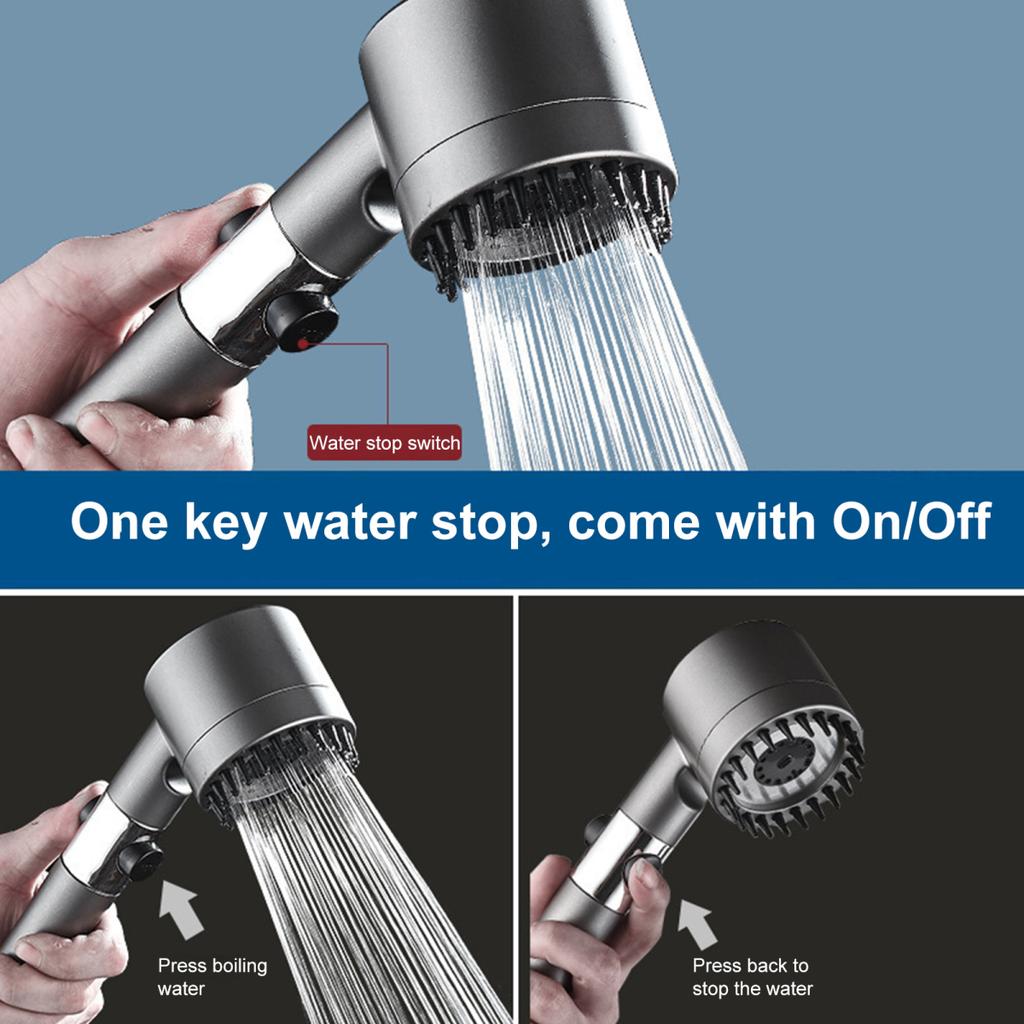 Water stop switch

One key water stop, come with On/Off

Press boiling water

Press back to stop the water