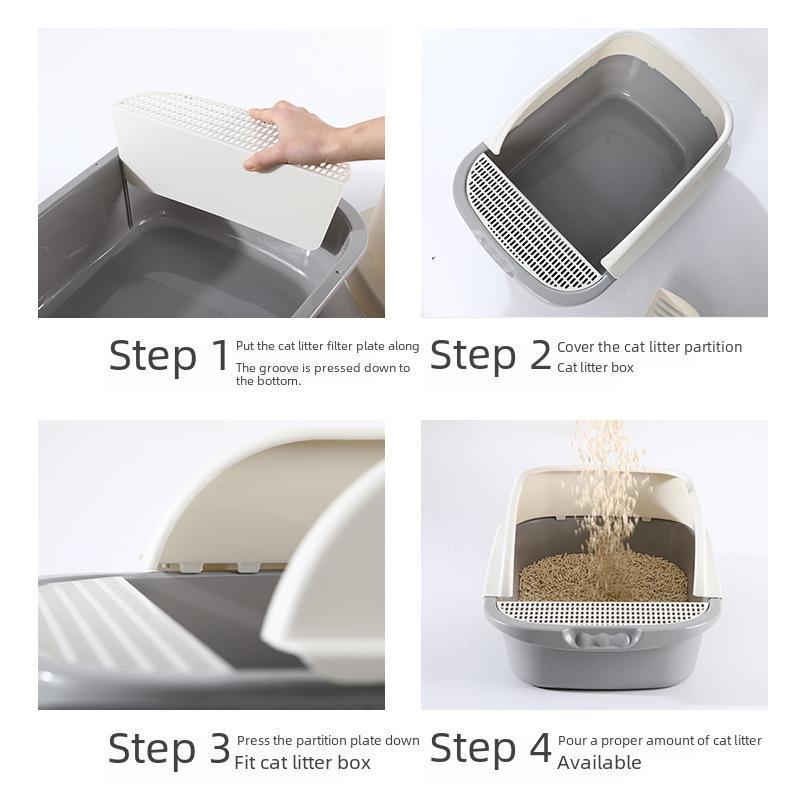 Step 1 Put the cat litter filter plate along
The groove is pressed down to the bottom.

Step 2 Cover the cat litter partition
Cat litter box

Step 3 Press the partition plate down
Fit cat litter box

Step 4 Pour a proper amount of cat litter
Available