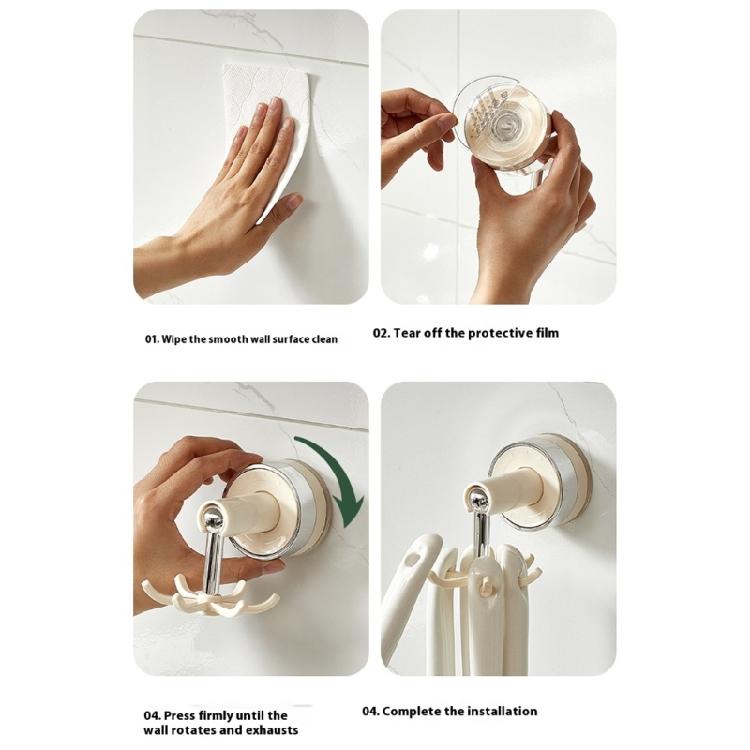 01. Wipe the smooth wall surface clean

02. Tear off the protective film

04. Press firmly until the wall rotates and exhausts

04. Complete the installation