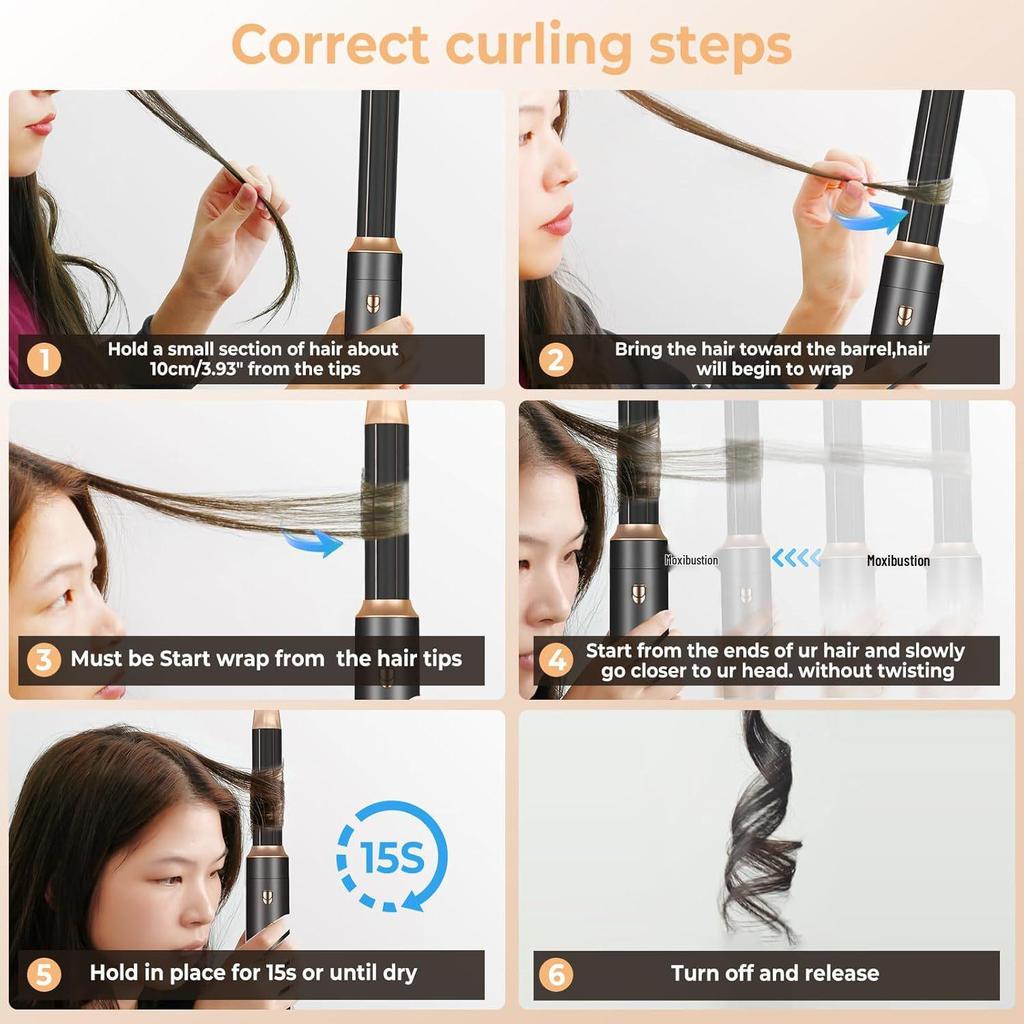 Correct curling steps

1 Hold a small section of hair about 10cm/3.93" from the tips

2 Bring the hair toward the barrel,hair will begin to wrap

3 Must be Start wrap from the hair tips

Moxibustion

Moxibustion

4 Start from the ends of ur hair and slowly go closer to ur head. without twisting

15S

5 Hold in place for 15s or until dry

6 Turn off and release