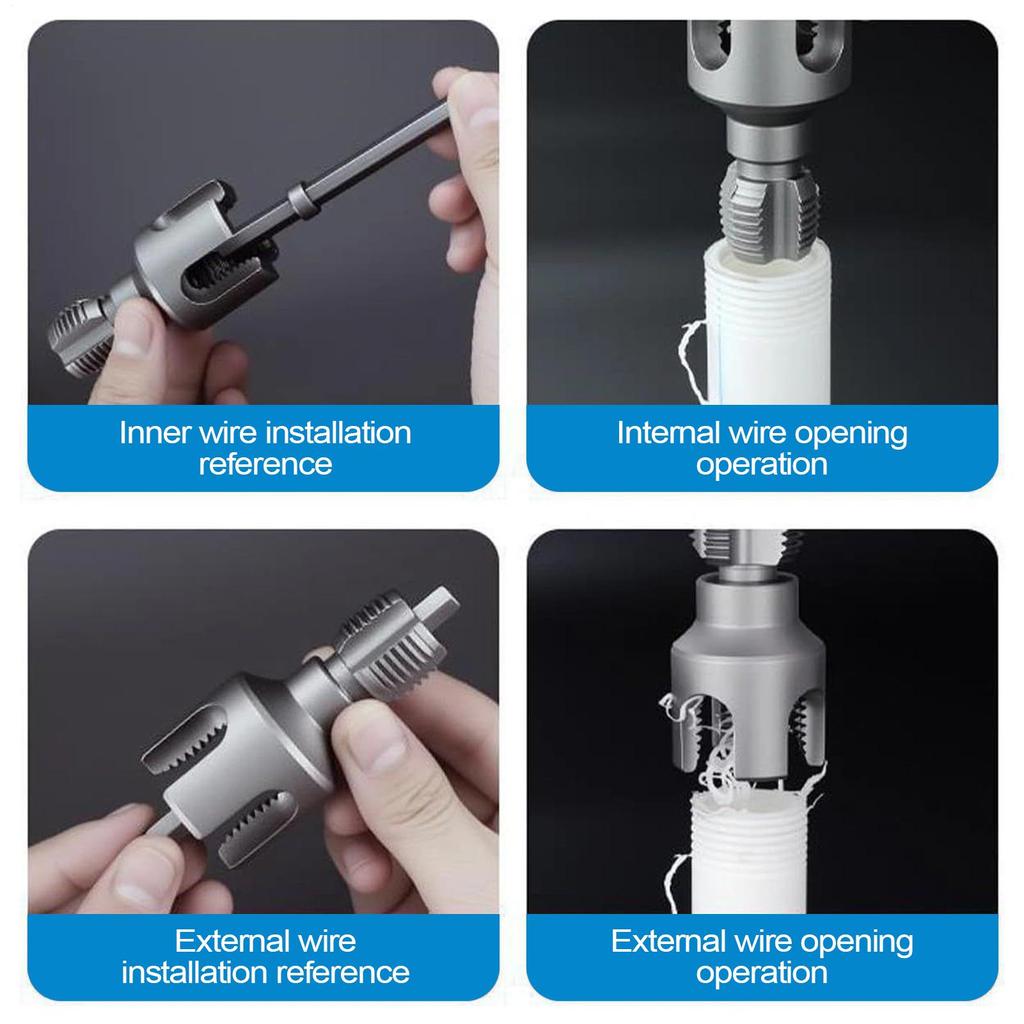 Inner wire installation reference

Internal wire opening operation

External wire installation reference

External wire opening operation