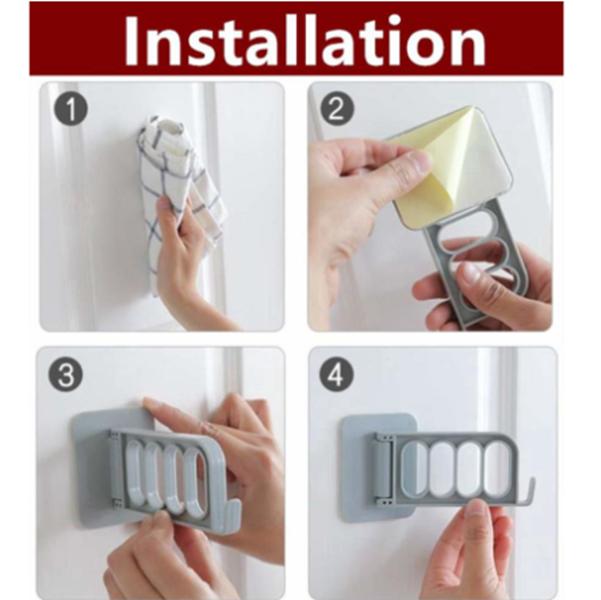 Installation

1

2

3

4