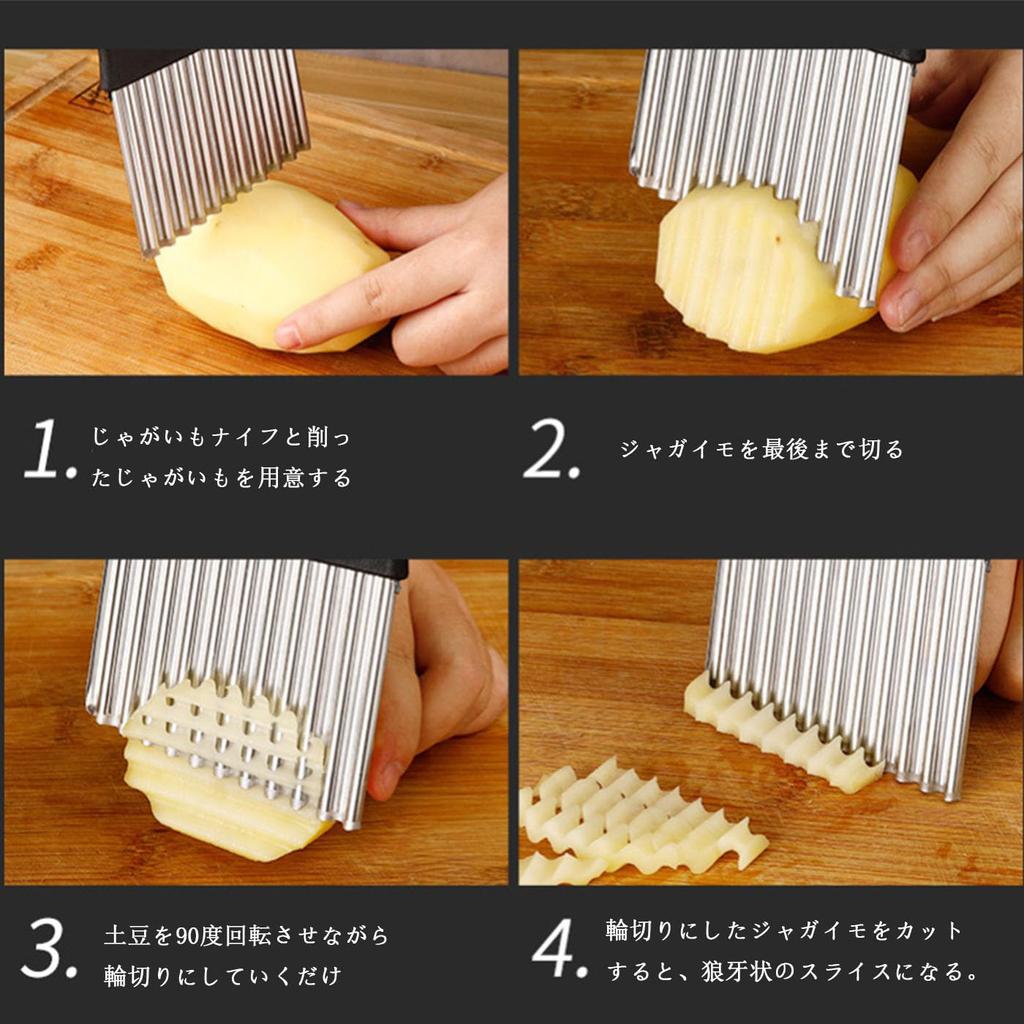 1. じゃがいもナイフと削ったじゃがいもを用意する

2. ジャガイモを最後まで切る

3. 土豆を90度回転させながら輪切りにしていくだけ

4. 輪切りにしたジャガイモをカットすると、狼牙状のスライスになる。