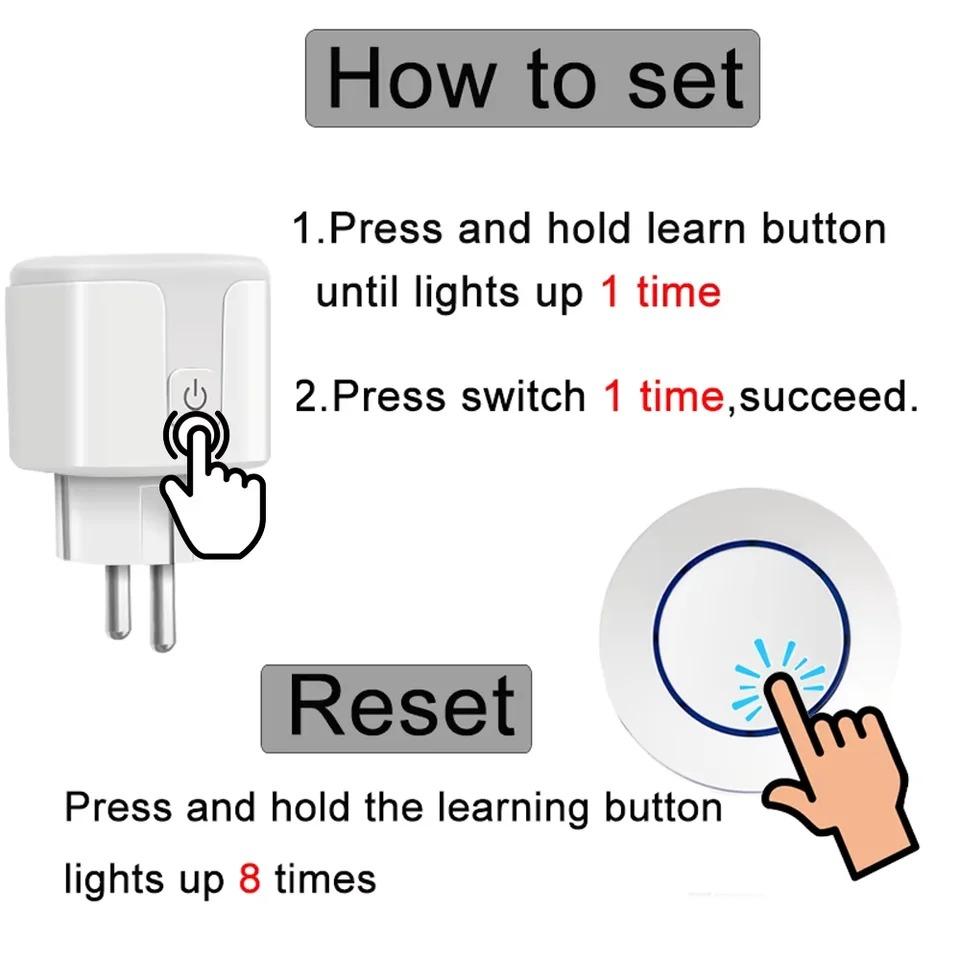 How to set

1.Press and hold learn button until lights up 1 time

2.Press switch 1 time,succeed.

Reset

Press and hold the learning button lights up 8 times