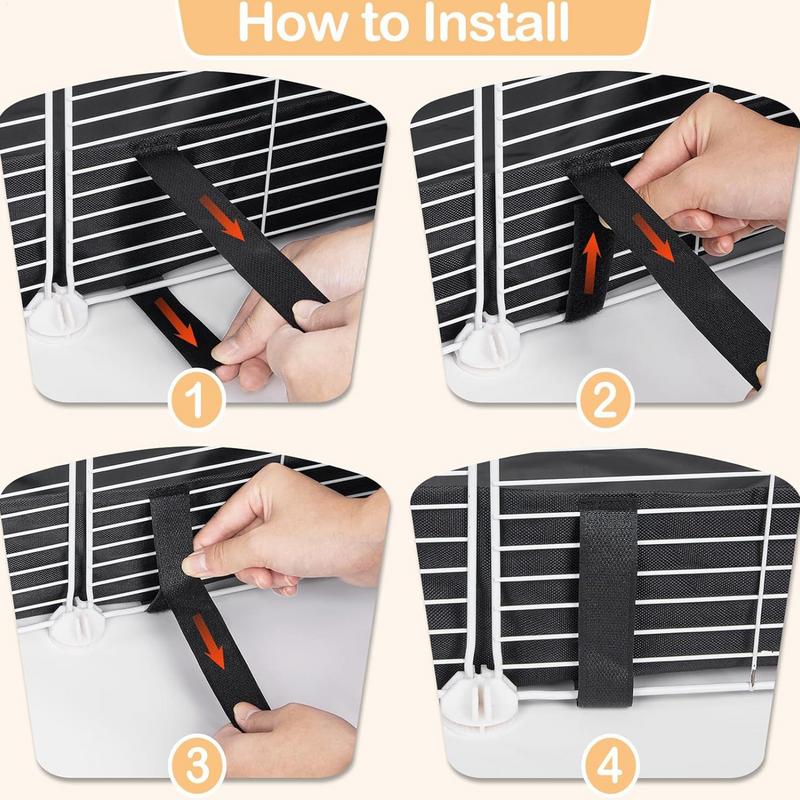 How to Install

1

2

3

4