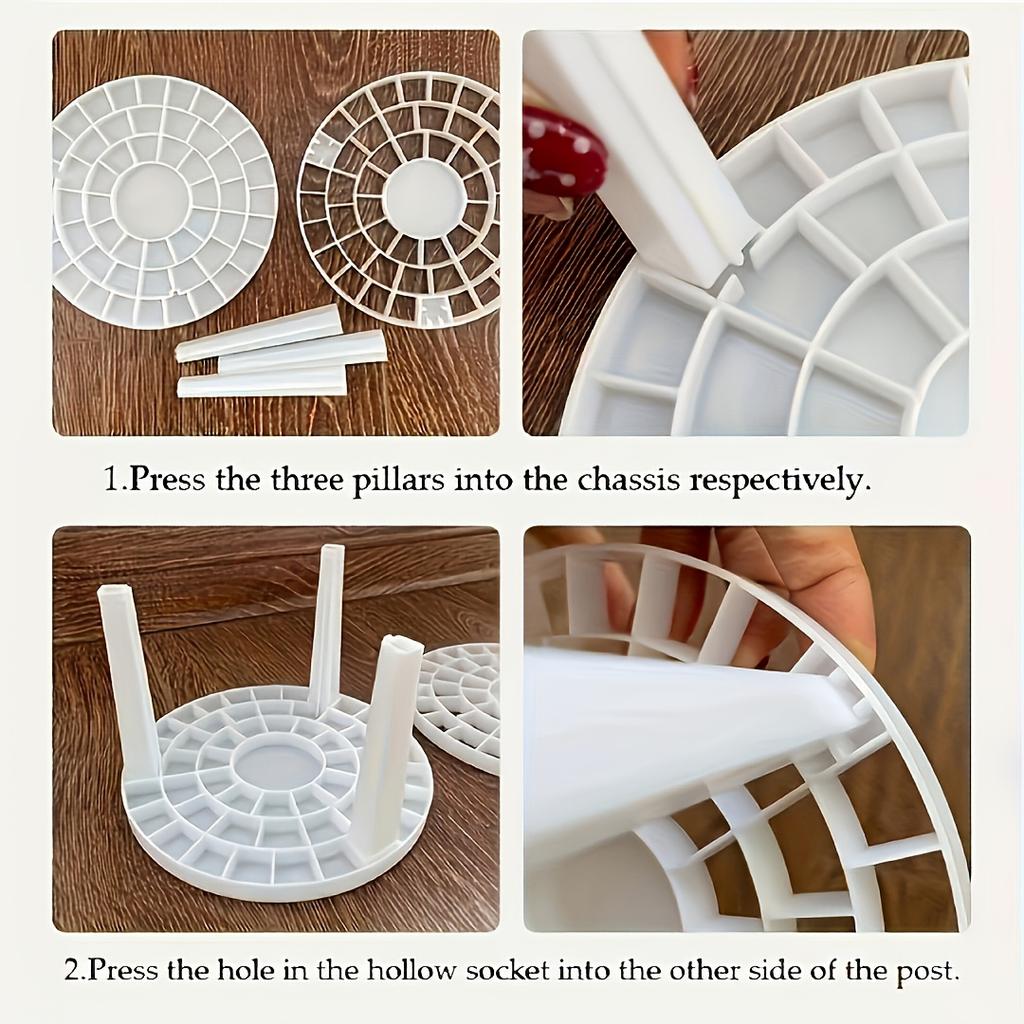 1.Press the three pillars into the chassis respectively.

2.Press the hole in the hollow socket into the other side of the post.