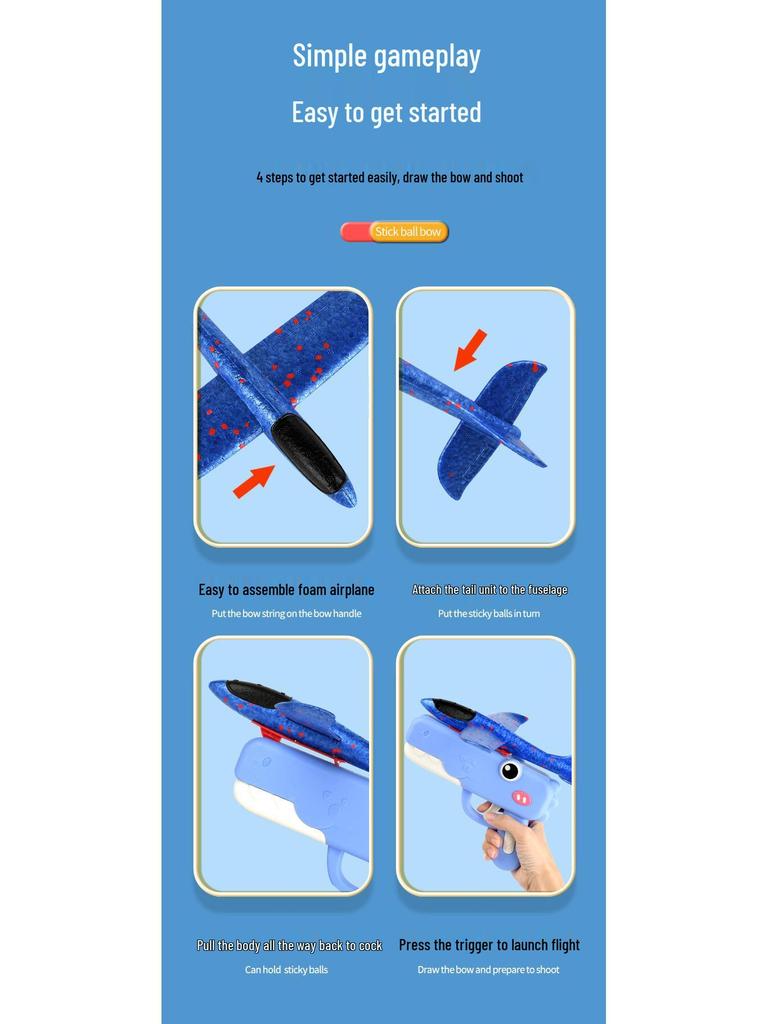 Simple gameplay

Easy to get started

4 steps to get started easily, draw the bow and shoot

Stick ball bow

Easy to assemble foam airplane

Put the bow string on the bow handle

Attach the tail unit to the fuselage

Put the sticky balls in turn

Pull the body all the way back to cock

Can hold sticky balls

Press the trigger to launch flight

Draw the bow and prepare to shoot