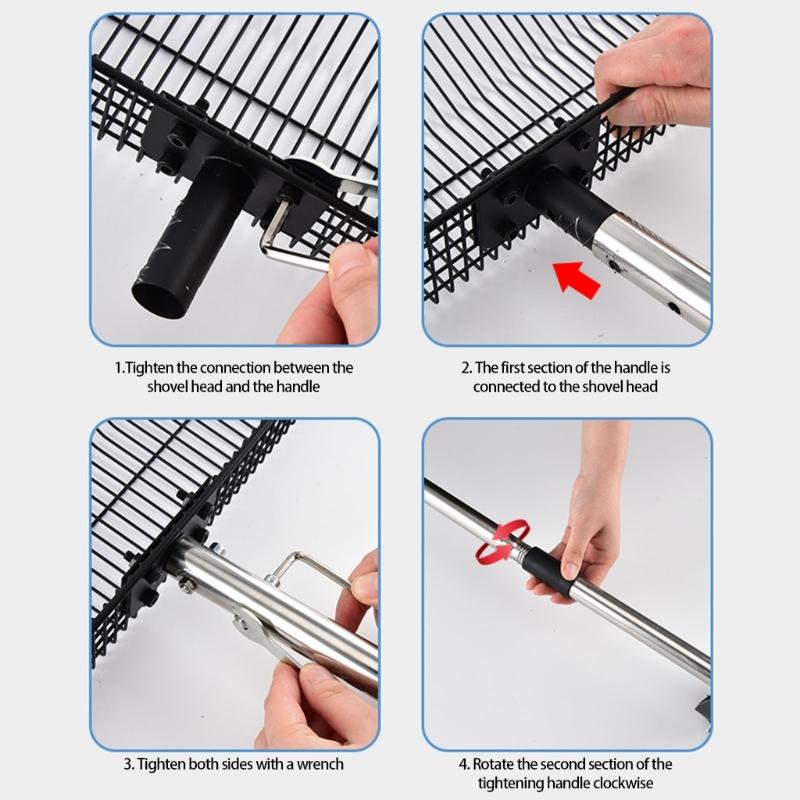 1.Tighten the connection between the shovel head and the handle

2. The first section of the handle is connected to the shovel head

3. Tighten both sides with a wrench

4. Rotate the second section of the tightening handle clockwise