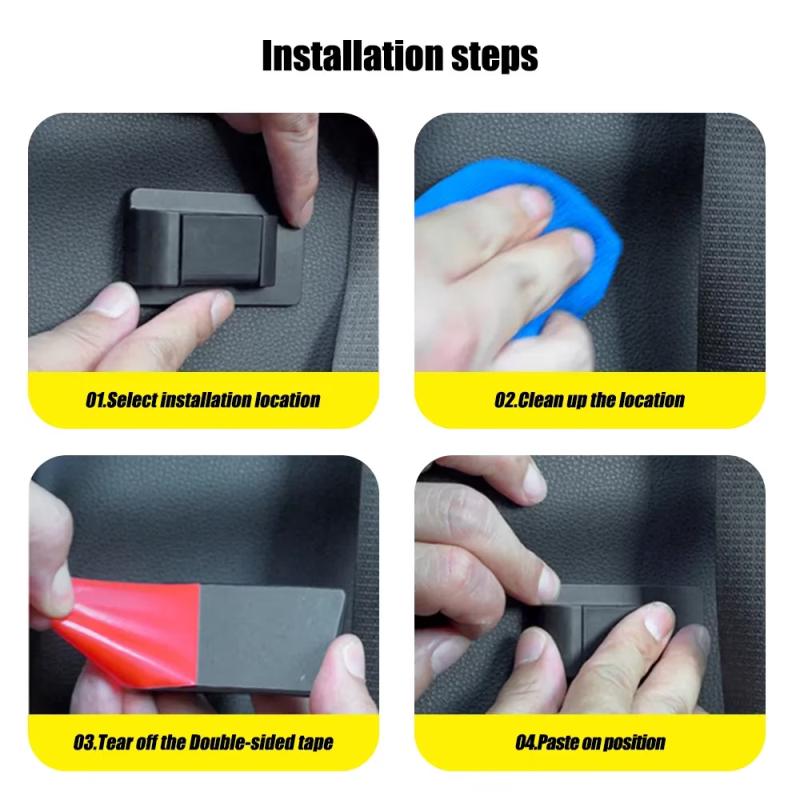 Installation steps

01.Select installation location

02.Clean up the location

03.Tear off the Double-sided tape

04.Paste on position