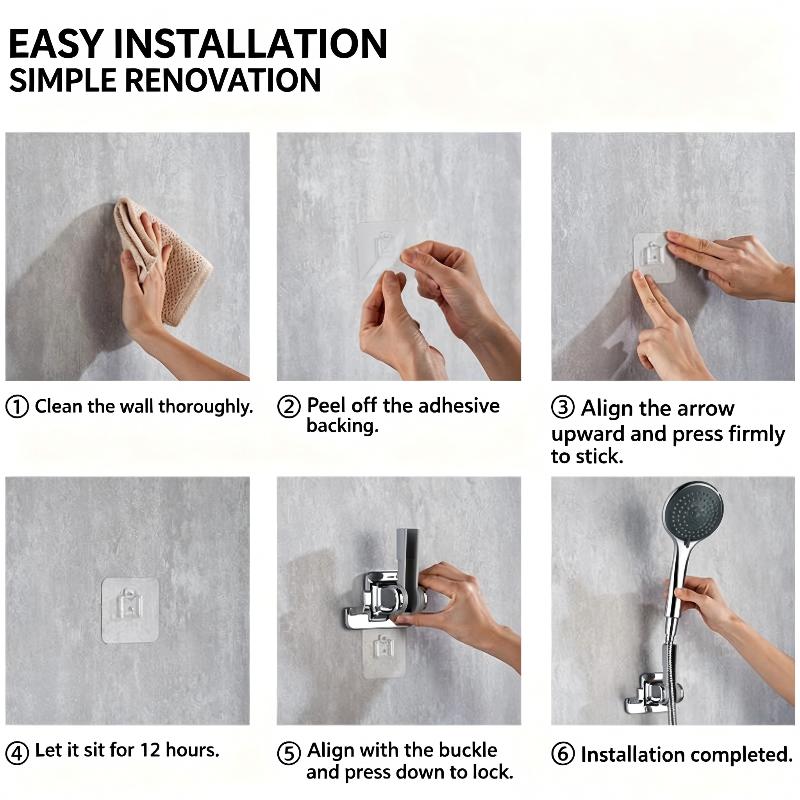 EASY INSTALLATION
SIMPLE RENOVATION

① Clean the wall thoroughly.

② Peel off the adhesive backing.

③ Align the arrow upward and press firmly to stick.

④ Let it sit for 12 hours.

⑤ Align with the buckle and press down to lock.

⑥ Installation completed.