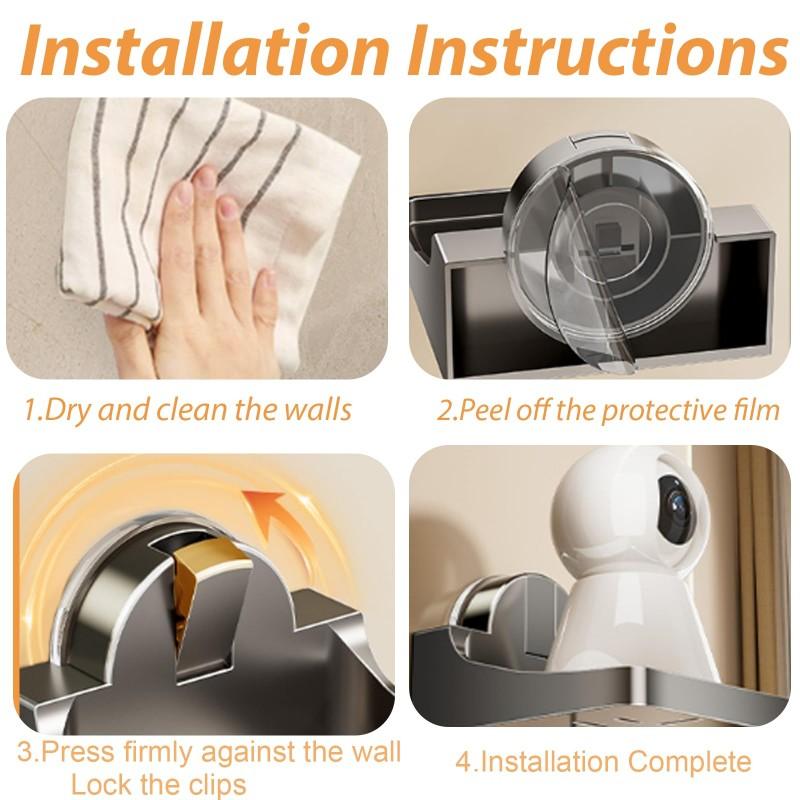 Installation Instructions

1.Dry and clean the walls

2.Peel off the protective film

3.Press firmly against the wall
Lock the clips

4.Installation Complete