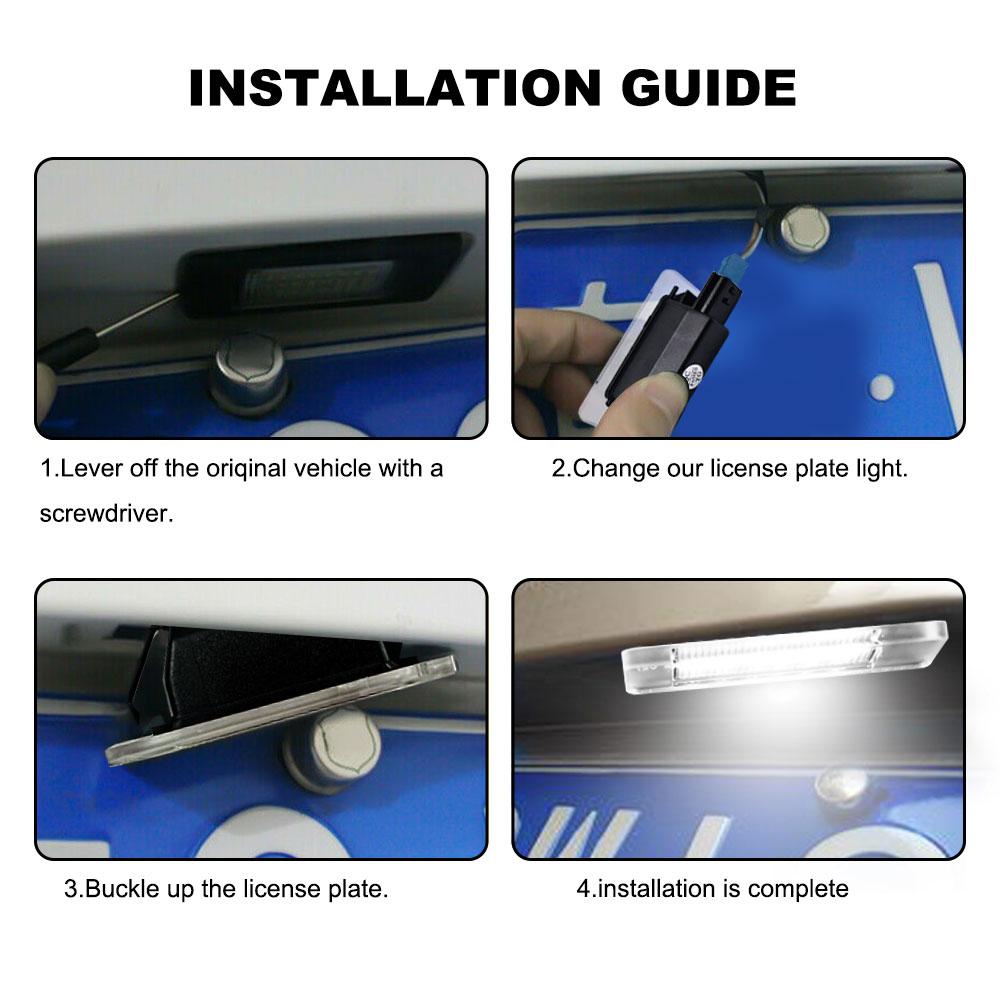 INSTALLATION GUIDE

1.Lever off the oriqinal vehicle with a screwdriver.

2.Change our license plate light.

3.Buckle up the license plate.

4.installation is complete