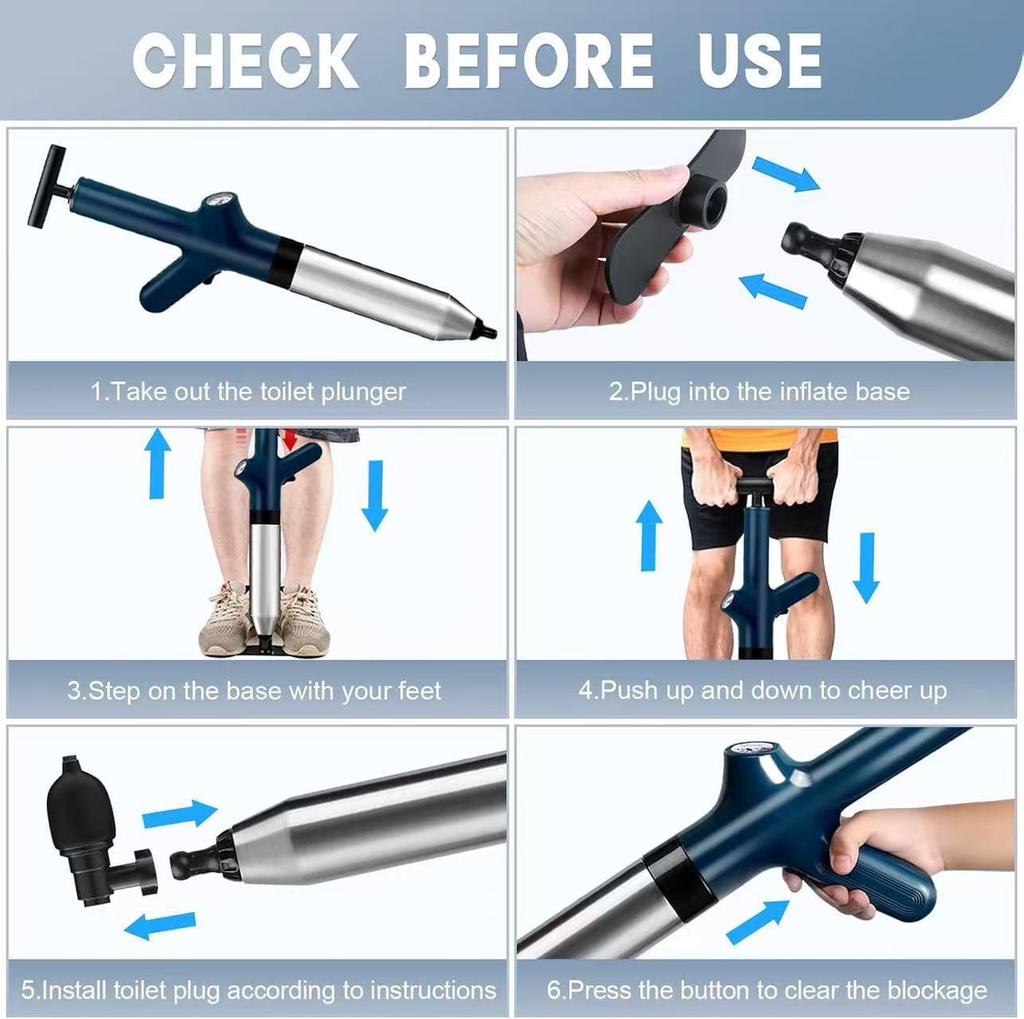 CHECK BEFORE USE

1.Take out the toilet plunger

2.Plug into the inflate base

3.Step on the base with your feet

4.Push up and down to cheer up

5.Install toilet plug according to instructions

6.Press the button to clear the blockage