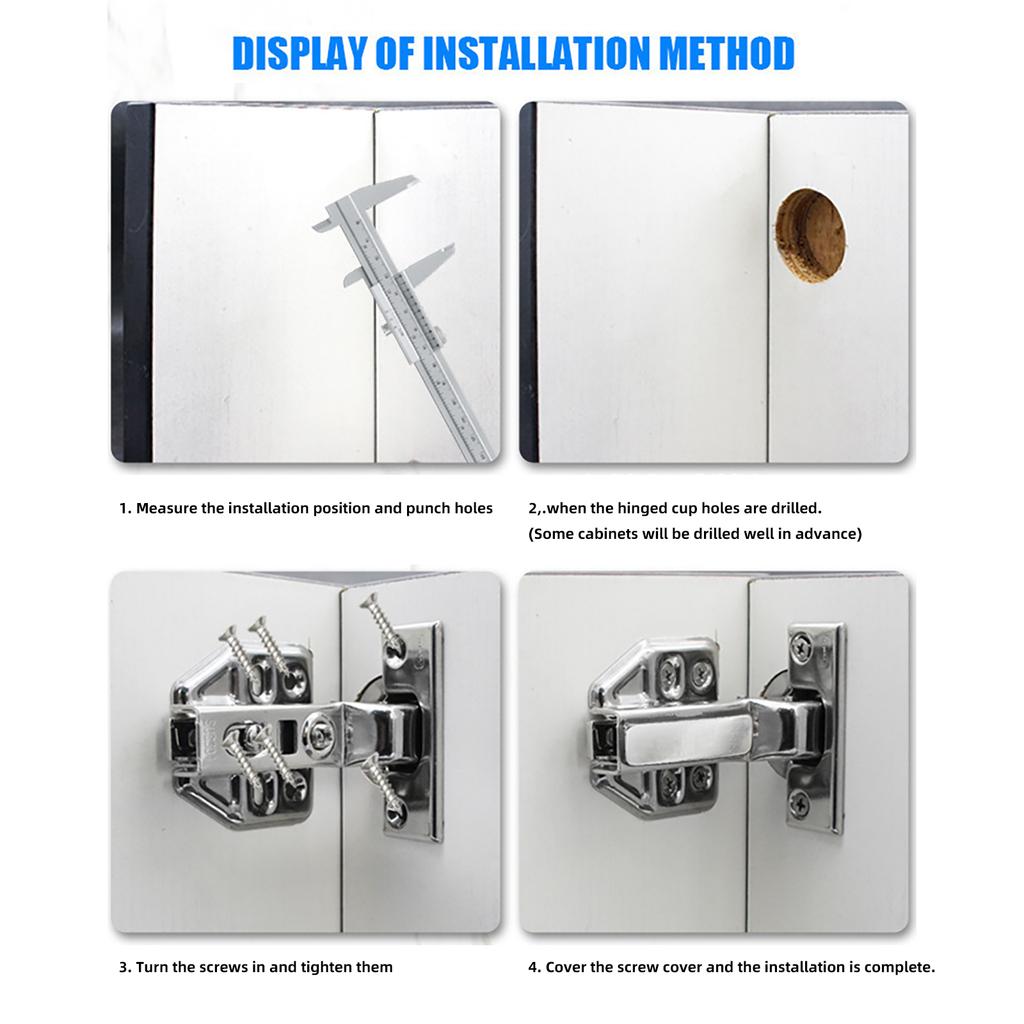 DISPLAY OF INSTALLATION METHOD

1. Measure the installation position and punch holes

2,.when the hinged cup holes are drilled.
(Some cabinets will be drilled well in advance)

3. Turn the screws in and tighten them

4. Cover the screw cover and the installation is complete.