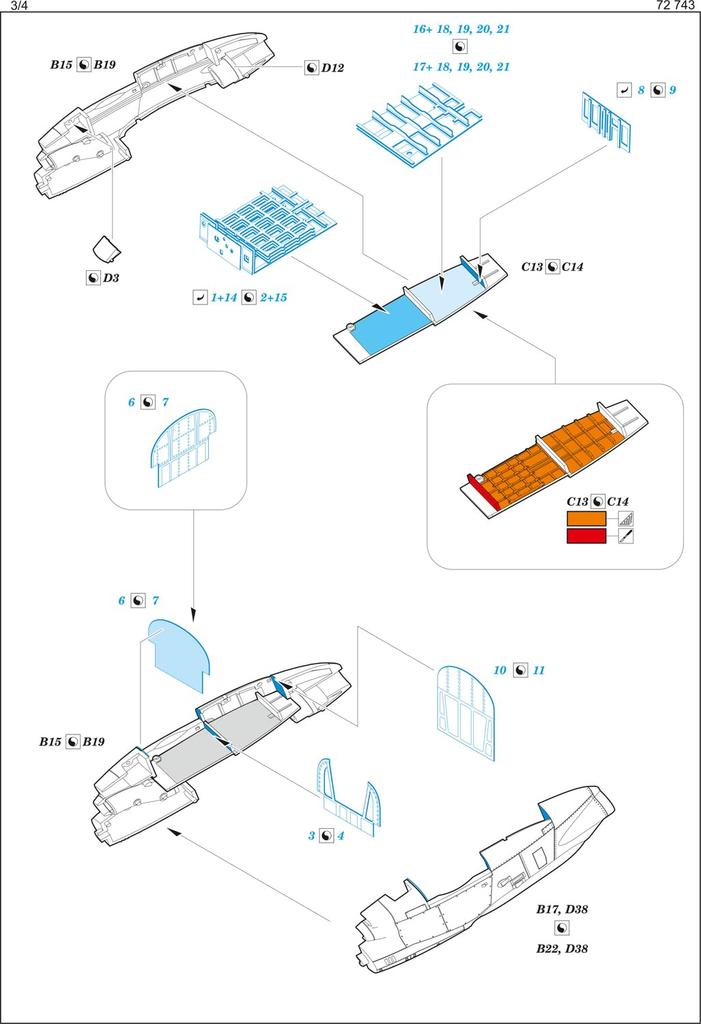 3/4

72 743

B15 B19

D12

16+ 18, 19, 20, 21

17+ 18, 19, 20, 21

8 9

D3

1+14 2+15

C13 C14

6 7

C13 C14

6 7

10 11

B15 B19

3 4

B17, D38

B22, D38