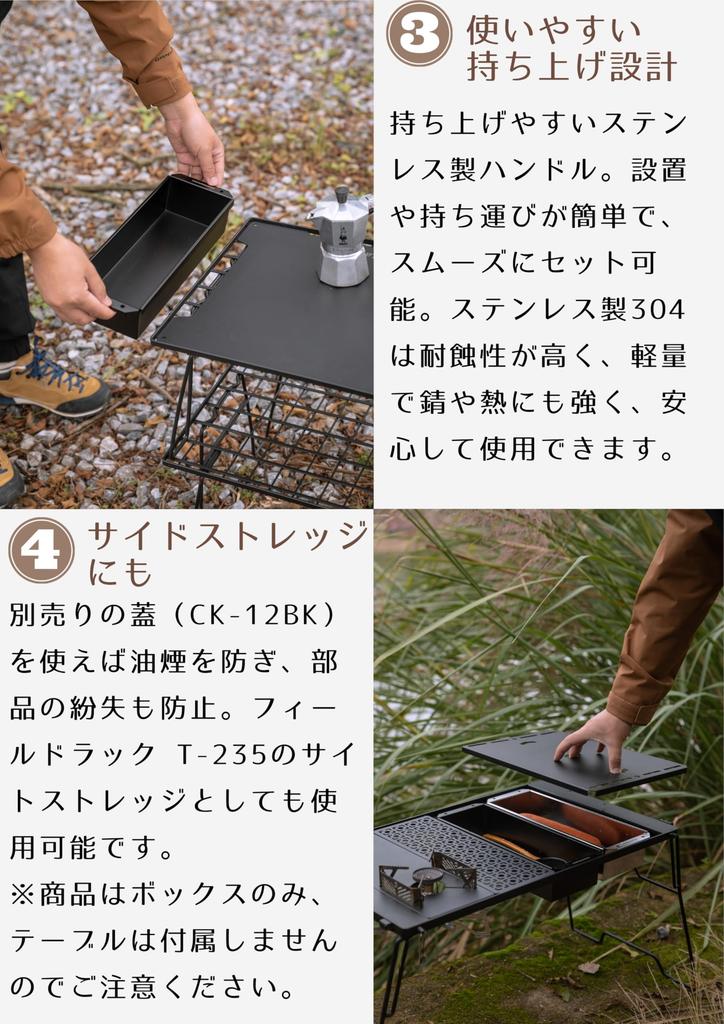 3 使いやすい持ち上げ設計

持ち上げやすいステンレス製ハンドル。設置や持ち運びが簡単で、スムーズにセット可能。ステンレス製304は耐蝕性が高く、軽量で錆や熱にも強く、安心して使用できます。

4 サイドストレッジにも

別売りの蓋（CK-12BK）を使えば油煙を防ぎ、部品の紛失も防止。フィールドラック T-235のサイトストレッジとしても使用可能です。
※商品はボックスのみ、テーブルは付属しませんのでご注意ください。