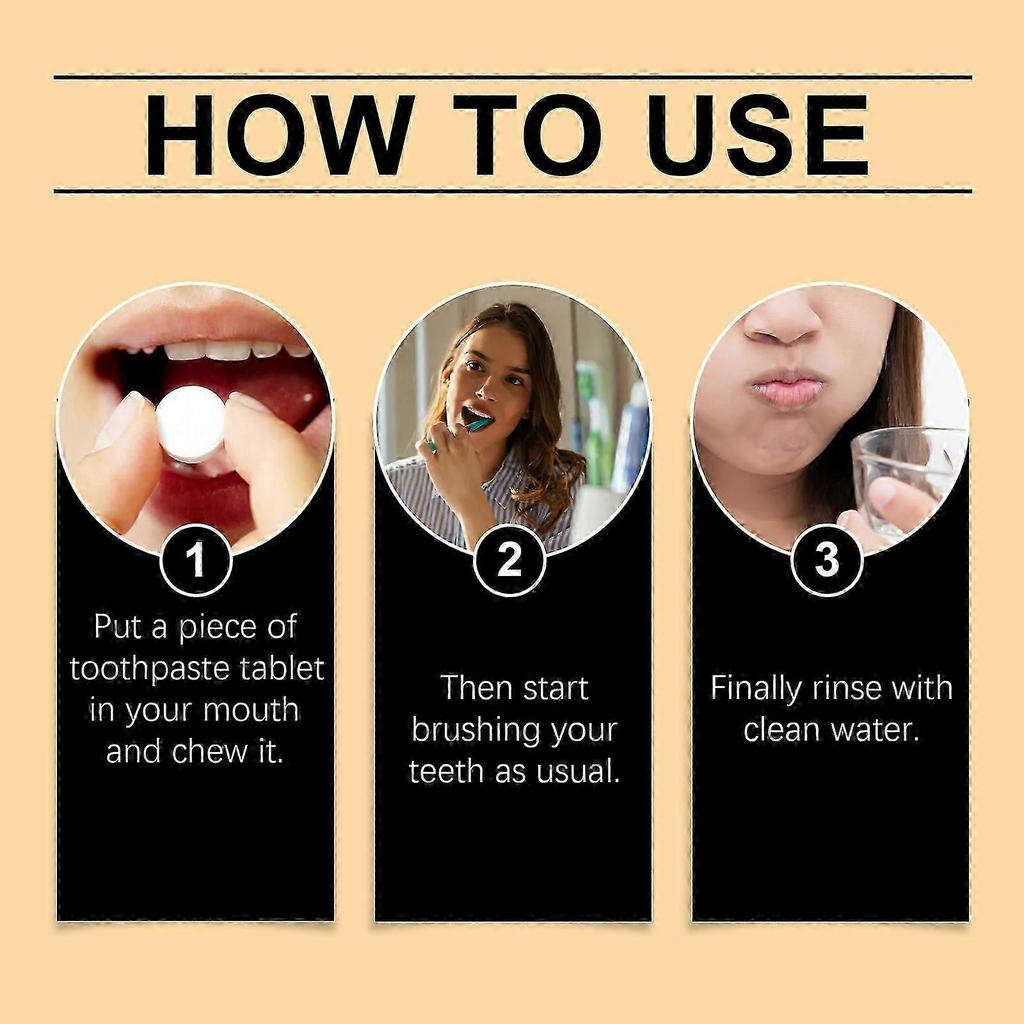 HOW TO USE

1

Put a piece of toothpaste tablet in your mouth and chew it.

2

Then start brushing your teeth as usual.

3

Finally rinse with clean water.