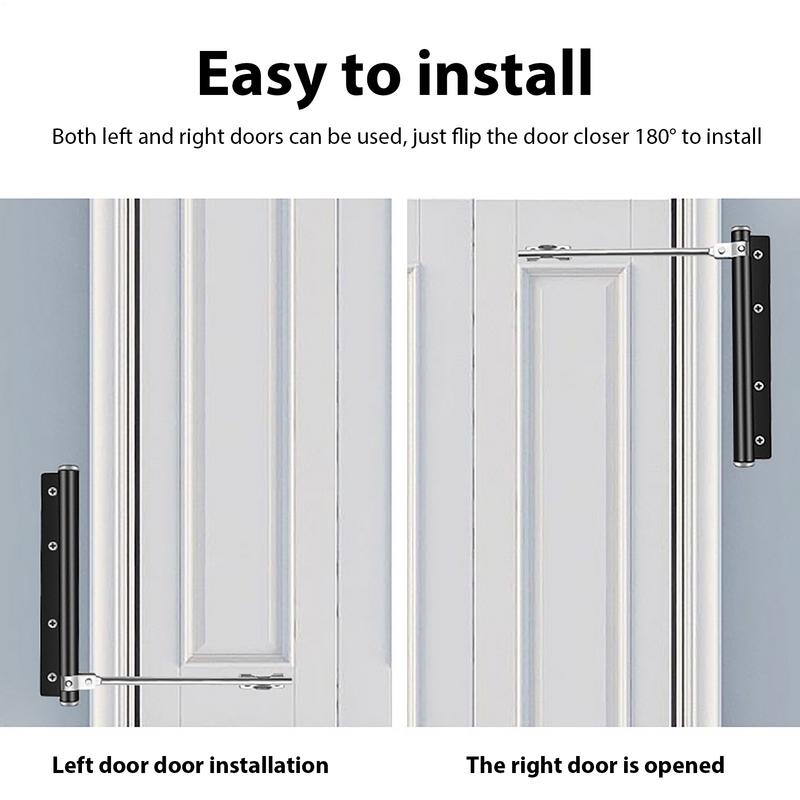 Easy to install

Both left and right doors can be used, just flip the door closer 180° to install

Left door door installation

The right door is opened