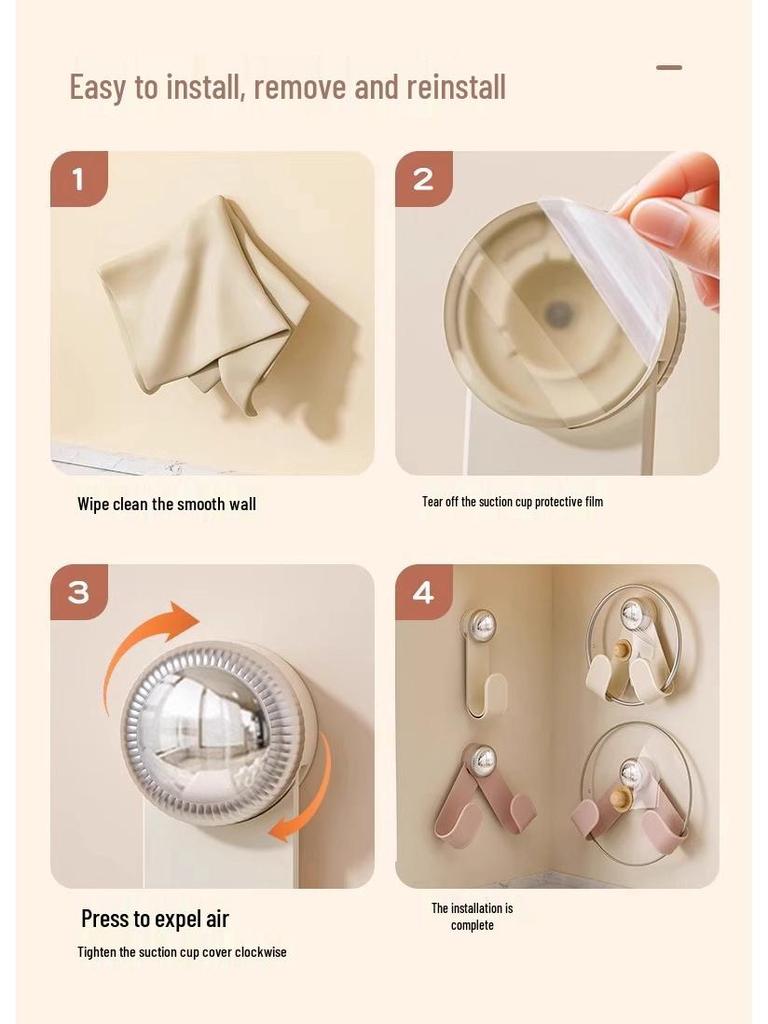 Easy to install, remove and reinstall

1

Wipe clean the smooth wall

2

Tear off the suction cup protective film

3

Press to expel air

Tighten the suction cup cover clockwise

4

The installation is complete